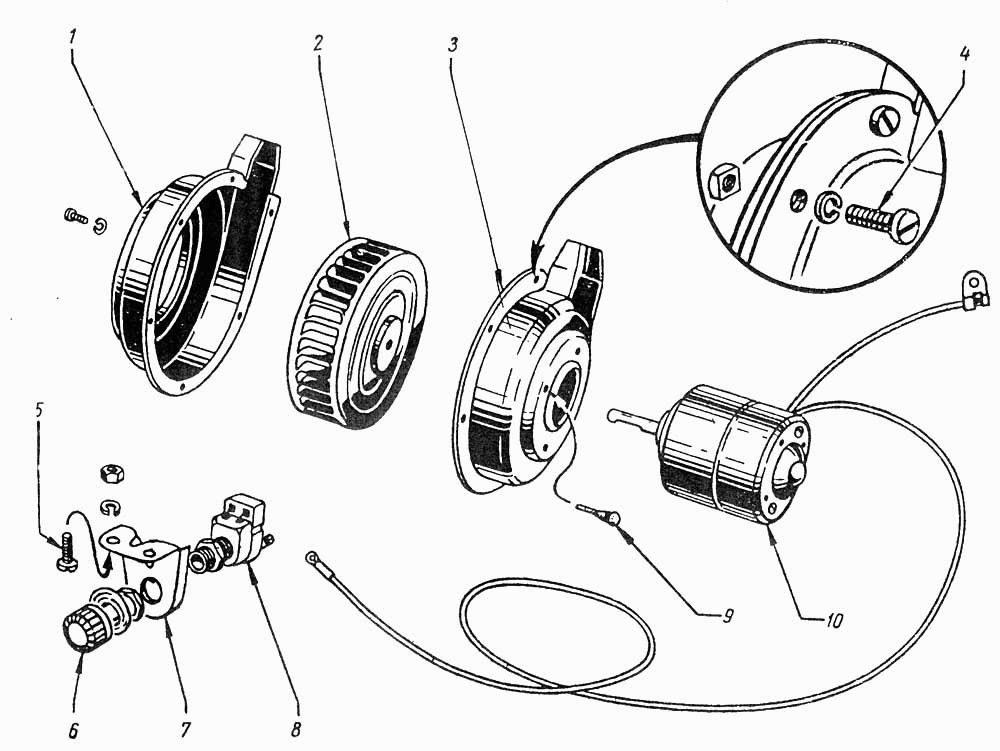 1
2
3
4
5
6
7
8
9
10