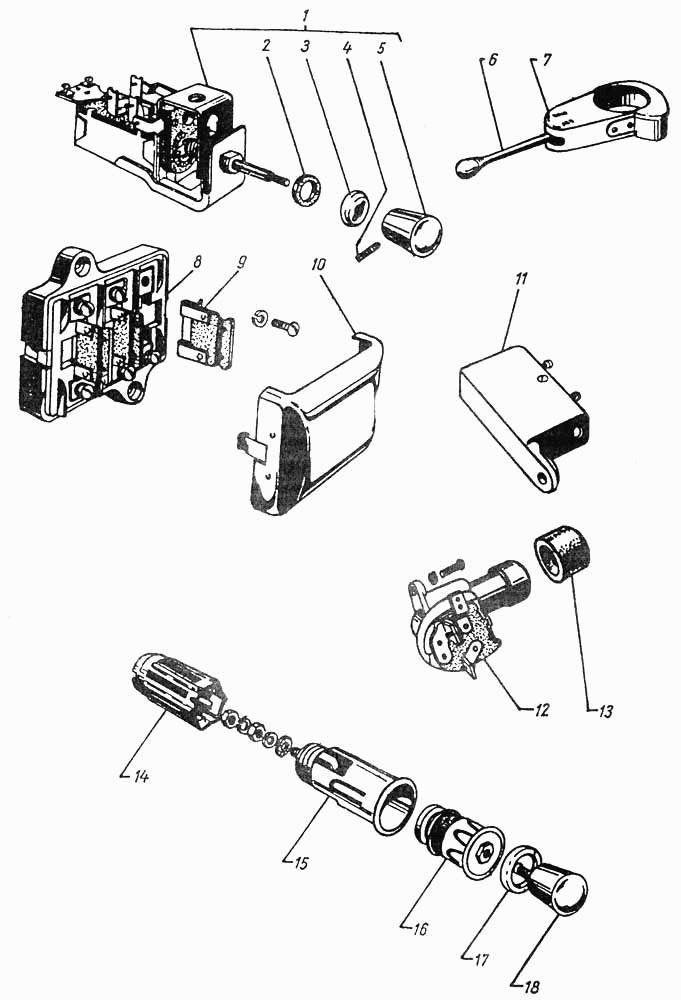 1
2
3
4
5
6
7
8
9
10
11
12
13
14
15
16
17
18