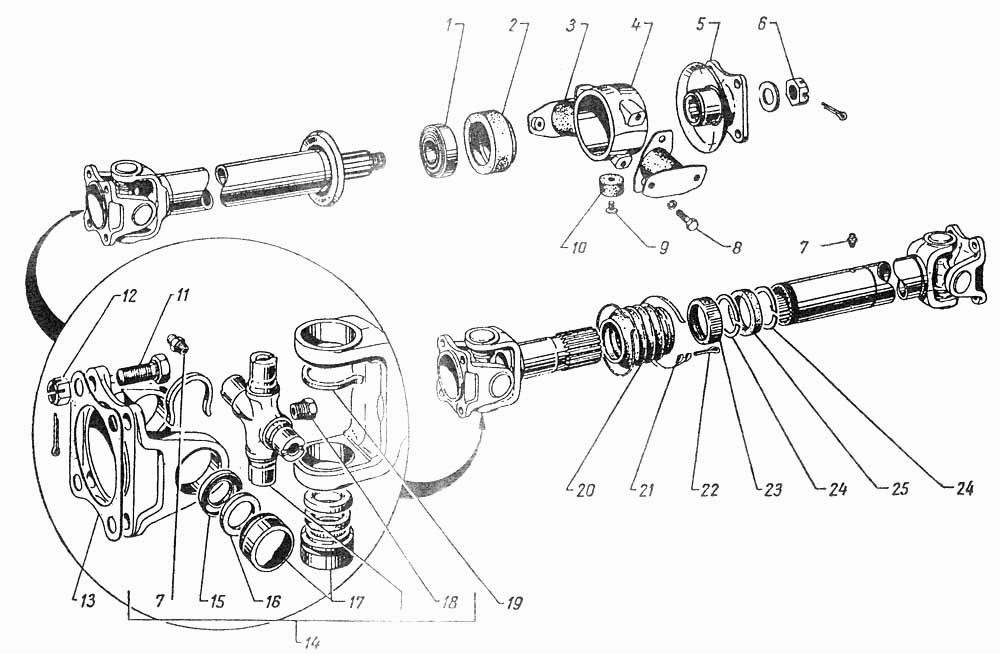 1
2
3
4
5
6
10
9
8
7
12
11
20
21
22
23
24
25
24
13
7
15
16
17
18
19
14