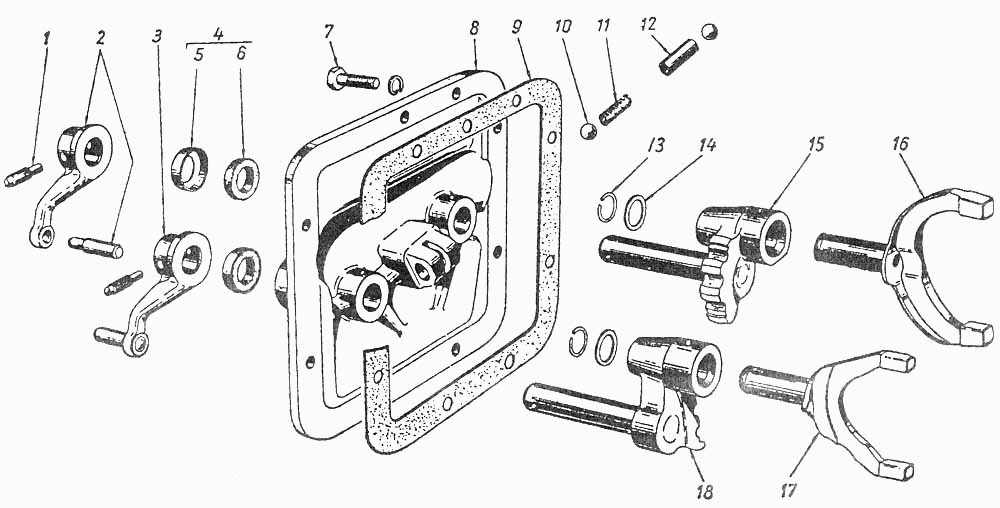 1 2 3 4 5 6 7 8 9 10 11 12 13 14 15 16 17 18