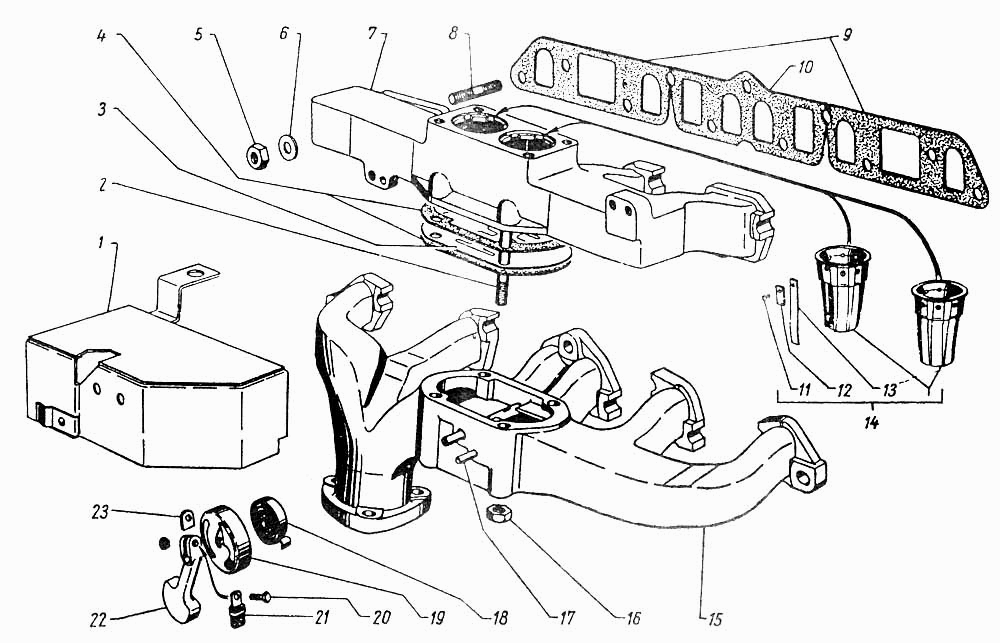 4 5 6 7 8 9 10
3
2
1
11 12 13
14
23
22 21 20 19 18 17 16 15