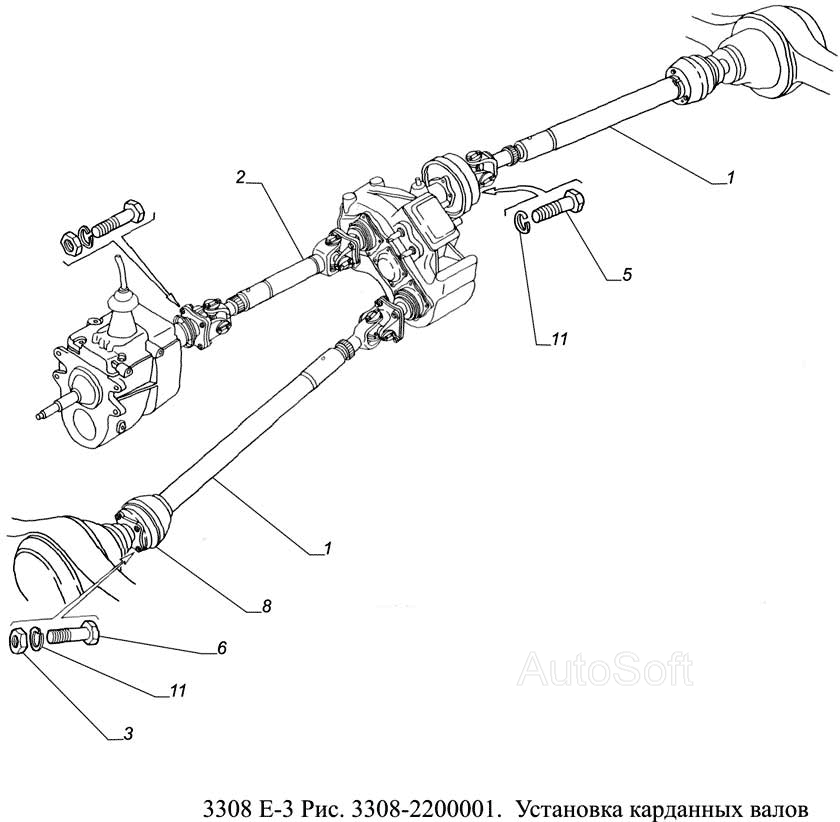 2

1

5

11

1

8

6

11

3

AutoSoft

3308 Е-3 Рис. 3308-2200001. Установка карданных валов