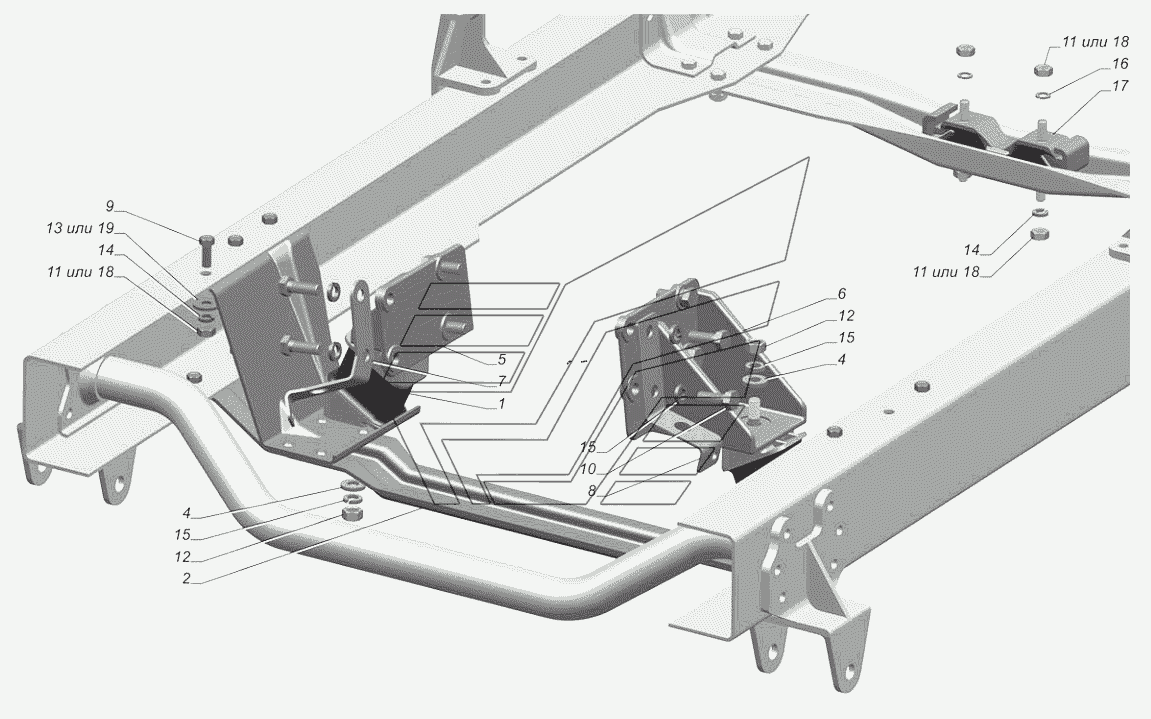 11 или 18
16
17
9
13 или 19
14
11 или 18
14
11 или 18
6
12
15
4
5
7
1
15
10
8
4
15
12
2