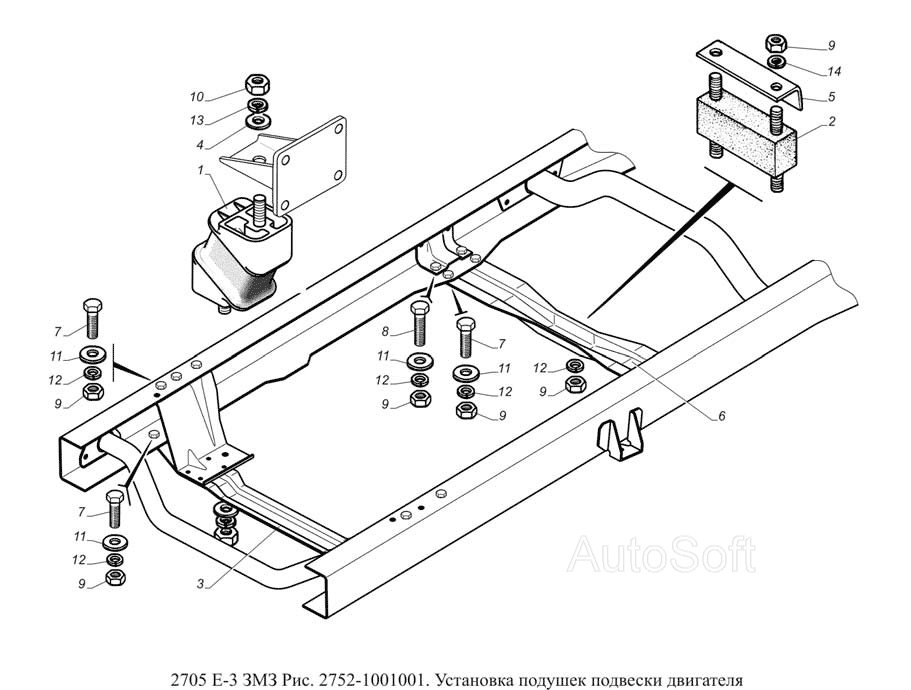 10
13
4
1
9
14
5
2
7
11
12
9
8
11
12
9
7
11
12
9
12
9
6
7
11
12
9
3
AutoSoft

2705 Е-3 ЗМЗ Рис. 2752-1001001. Установка подушек подвески двигателя