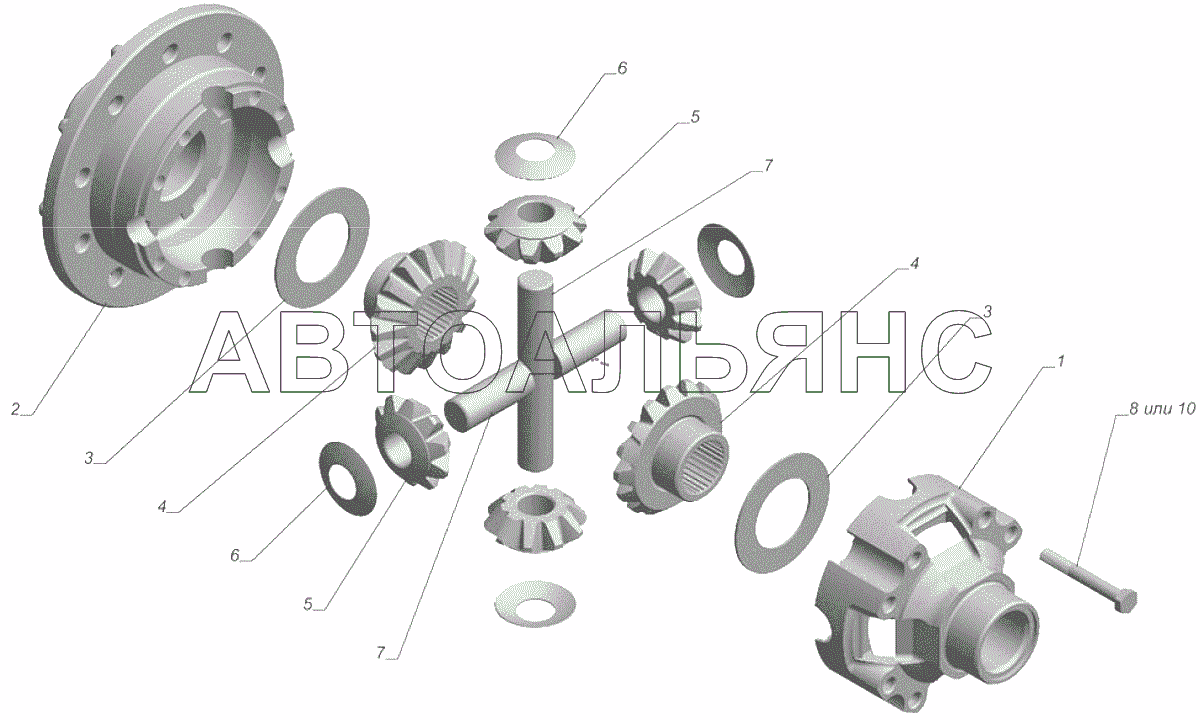 6
5
7
4
3
1
8 или 10
2
3
4
6
5
7
АВТОАЛЬЯНС