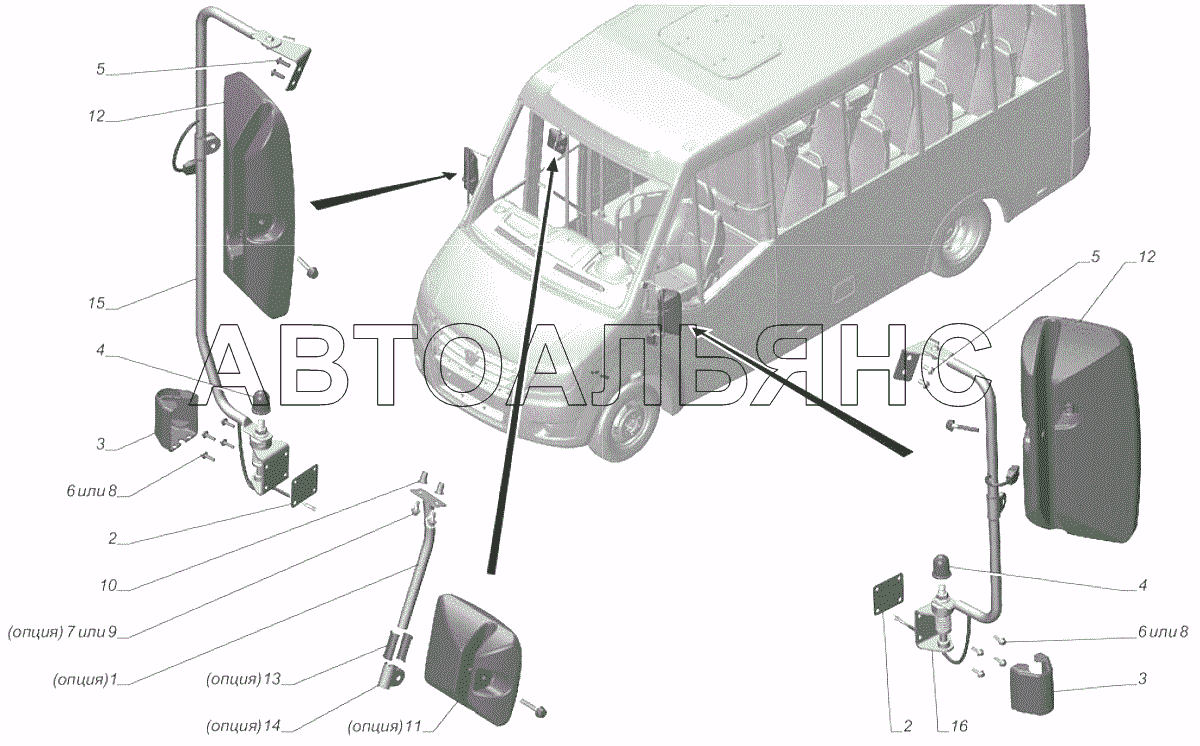 5
12
15
4
3
6 или 8
2
10
(опция) 7 или 9
(опция) 1
(опция) 13
(опция) 14
(опция) 11
АВТОАЛЬЯНС
5
12
4
6 или 8
3
2
16