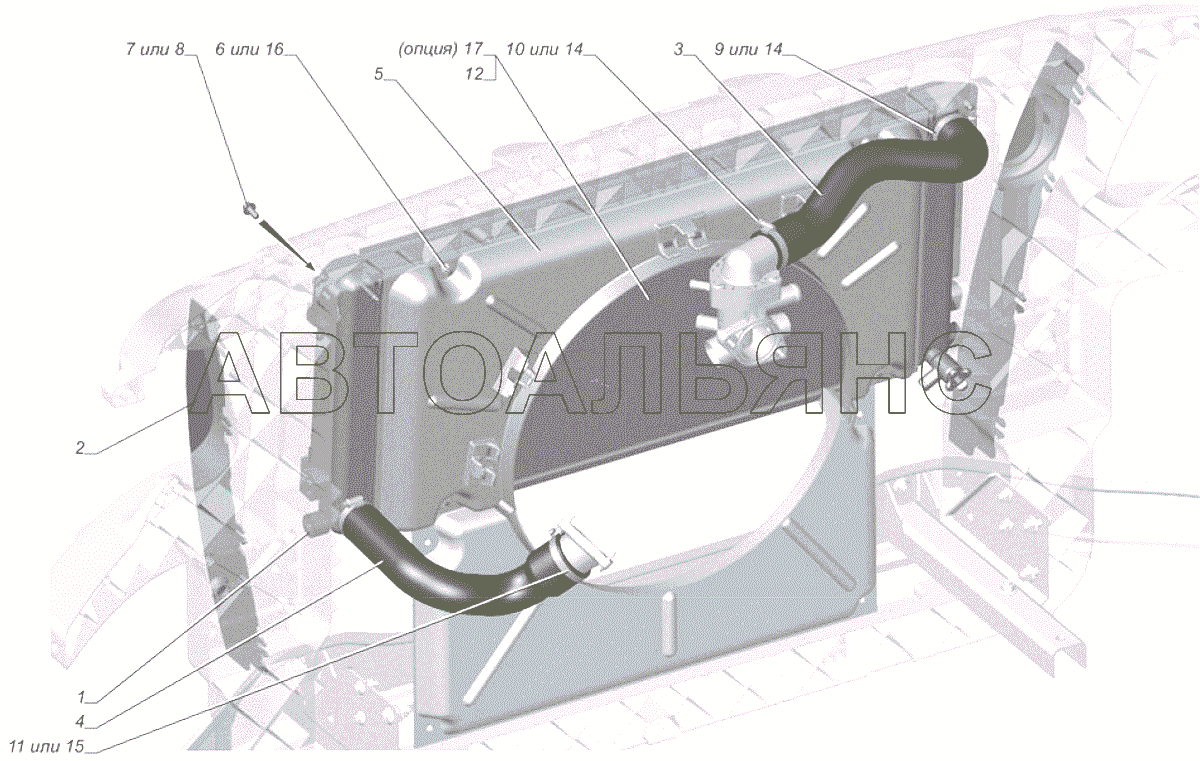 7 или 8
6 или 16
5
(опция) 17
12
10 или 14
3
9 или 14
АВТОАЛЬЯНС
2
1
4
11 или 15