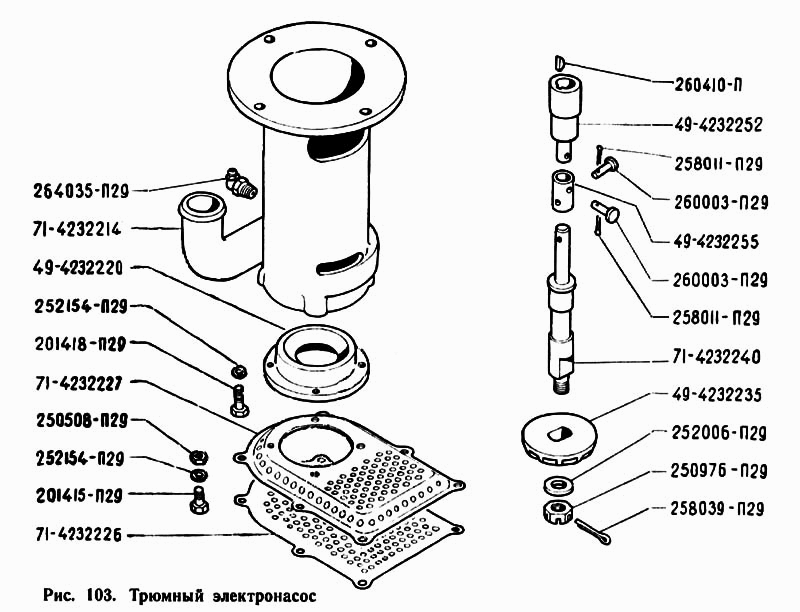 264035-П29
71-4232214
49-4232220
252154-П29
201418-П29
71-4232227
250508-П29
252154-П29
201415-П29
71-4232226

260410-П
49-4232252
258011-П29
260003-П29
49-4232255
260003-П29
258011-П29
71-4232240
49-4232235
252006-П29
250976-П29
258039-П29

Рис. 103. Трюмный электронасос