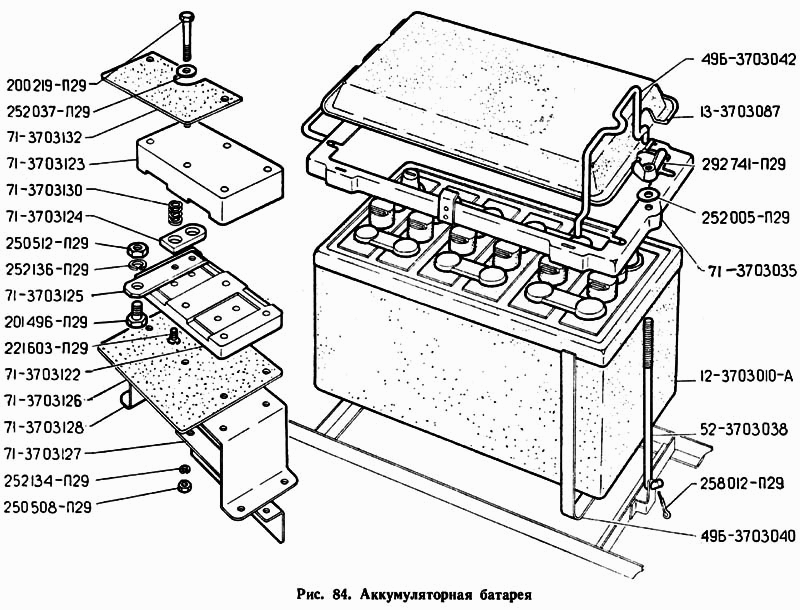 200219-П29
252037-П29
71-3703132
71-3703123
71-3703130
71-3703124
250512-П29
252136-П29
71-3703125
201496-П29
221603-П29
71-3703122
71-3703126
71-3703128
71-3703127
252134-П29
250508-П29

49Б-3703042
13-3703087
292741-П29
252005-П29
71-3703035
12-3703010-А
52-3703038
258012-П29
49Б-3703040

Рис. 84. Аккумуляторная батарея