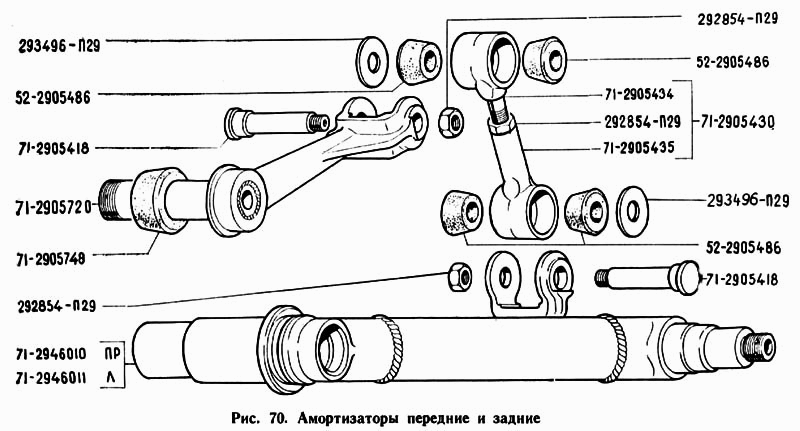 293496-П29
52-2905486
71-2905418
71-2905720
71-2905748
292854-П29
71-2946010 ПР
71-2946011 Л
292854-П29
52-2905486
71-2905434
292854-П29
71-2905435
71-2905430
293496-П29
52-2905486
71-2905418

Рис. 70. Амортизаторы передние и задние