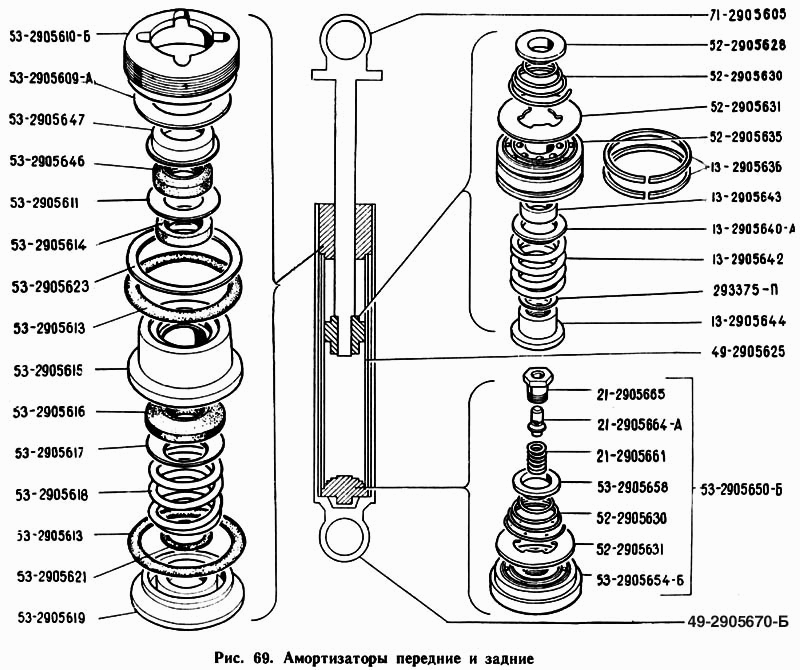 53-2905610-Б
53-2905609-А
53-2905647
53-2905646
53-2905611
53-2905614
53-2905623
53-2905613
53-2905615
53-2905616
53-2905617
53-2905618
53-2905613
53-2905621
53-2905619

71-2905605
52-2905628
52-2905630
52-2905631
52-2905635
13-2905636
13-2905643
13-2905640-А
13-2905642
293375-П
13-2905644
49-2905625
21-2905665
21-2905664-А
21-2905661
53-2905658
52-2905630
52-2905631
53-2905654-Б
53-2905650-Б
49-2905670-Б

Рис. 69. Амортизаторы передние и задние