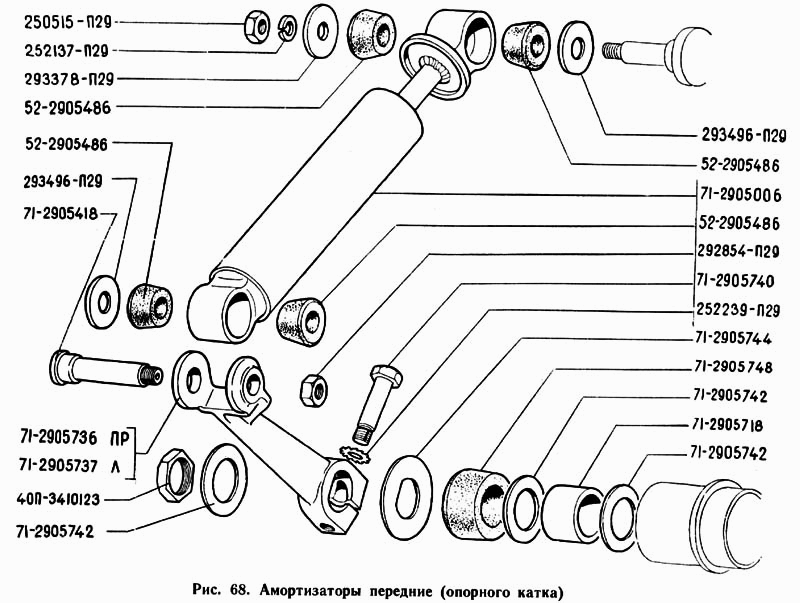 250515-П29
252137-П29
293378-П29
52-2905486
52-2905486
293496-П29
71-2905418
71-2905736 ПР
71-2905737 Л
40П-3410123
71-2905742
293496-П29
52-2905486
71-2905006
52-2905486
292854-П29
71-2905740
252239-П29
71-2905744
71-2905748
71-2905742
71-2905718
71-2905742

Рис. 68. Амортизаторы передние (опорного катка)