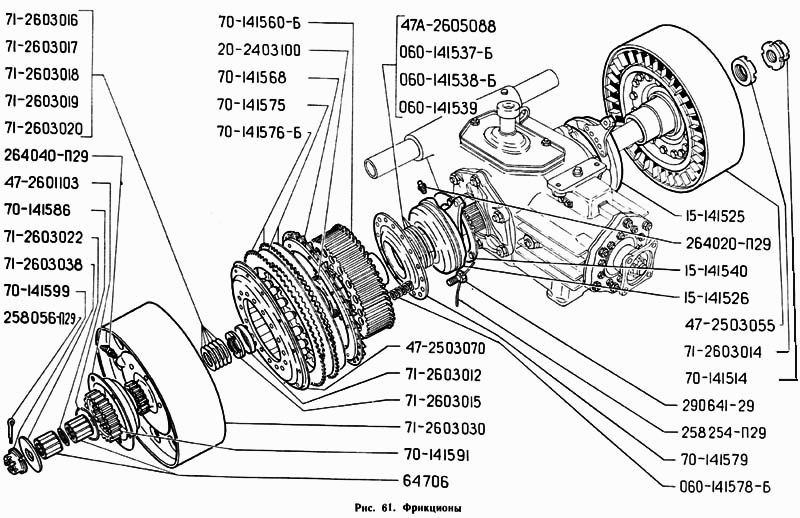 71-2603016
71-2603017
71-2603018
71-2603019
71-2603020
264040-П29
47-2601103
70-141586
71-2603022
71-2603038
70-141599
258056-П29

70-141560-Б
20-2403100
70-141568
70-141575
70-141576-Б

47А-2605088
060-141537-Б
060-141538-Б
060-141539

15-141525
264020-П29
15-141540
15-141526
47-2503055
71-2603014
70-141514

47-2503070
71-2603012
71-2603015
71-2603030
70-141591
64706

290641-29
258254-П29
70-141579
060-141578-Б

Рис. 61. Фрикционы