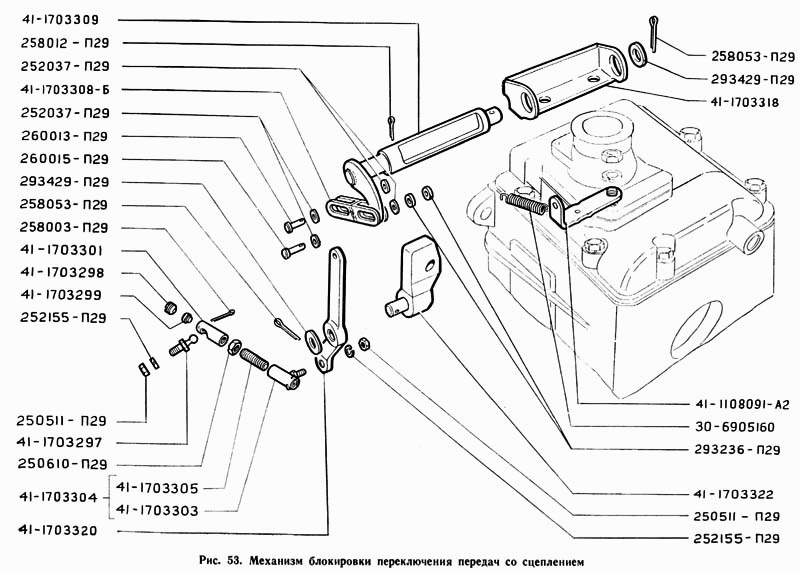 41-1703309
258012 - П29
252037 - П29
41-1703308-Б
252037 - П29
260013 - П29
260015 - П29
293429 - П29
258053 - П29
258003 - П29
41-1703301
41-1703298
41-1703299
252155 - П29
250511 - П29
41-1703297
250610 - П29
41-1703304
41-1703305
41-1703303
41-1703320

258053 - П29
293429 - П29
41-1703318

41-1108091-А2
30-6905160
293236 - П29
41-1703322
250511 - П29
252155 - П29

Рис. 53. Механизм блокировки переключения передач со сцеплением