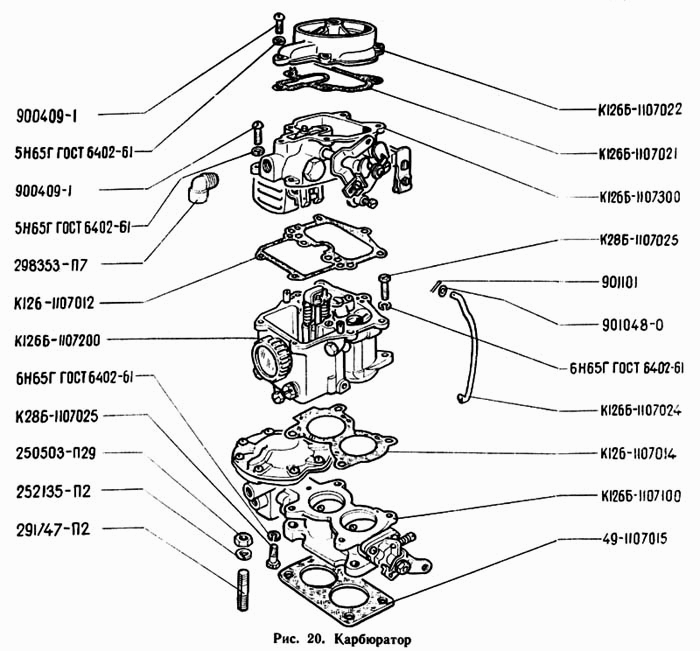 900409-1
5Н65Г ГОСТ 6402-61
900409-1
5Н65Г ГОСТ 6402-61
298353-П7
К126-1107012
К126Б-1107200
6Н65Г ГОСТ 6402-61
К28Б-1107025
250503-П29
252135-П2
291747-П2

К126Б-1107022
К126Б-1107021
К126Б-1107300
К28Б-1107025
901101
901048-0
6Н65Г ГОСТ 6402-61
К126Б-1107024
К126-1107014
К126Б-1107100
49-1107015

Рис. 20. Карбюратор