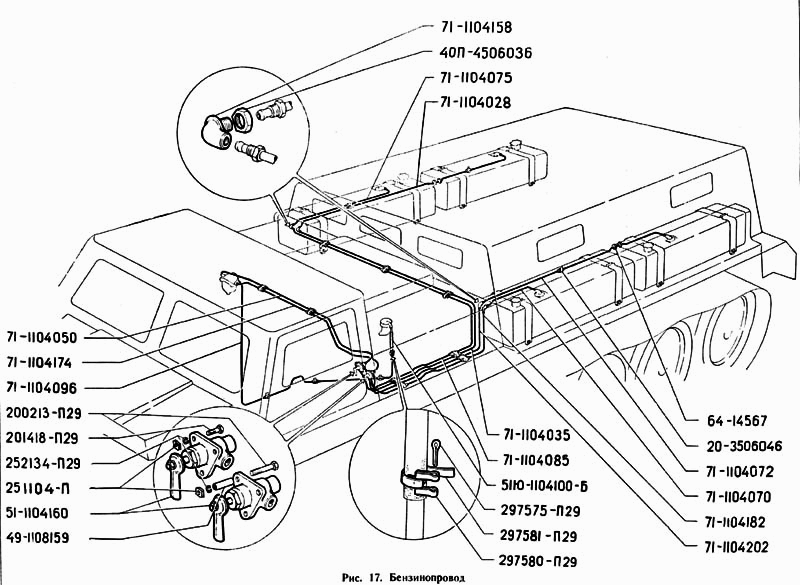 71-1104158
40П-4506036
71-1104075
71-1104028
71-1104050
71-1104174
71-1104096
200213-П29
201418-П29
252134-П29
251104-П
51-1104160
49-1108159
71-1104035
71-1104085
51Ю-1104100-Б
297575-П29
297581-П29
297580-П29
64-14567
20-3506046
71-1104072
71-1104070
71-1104182
71-1104202

Рис. 17. Бензинопровод