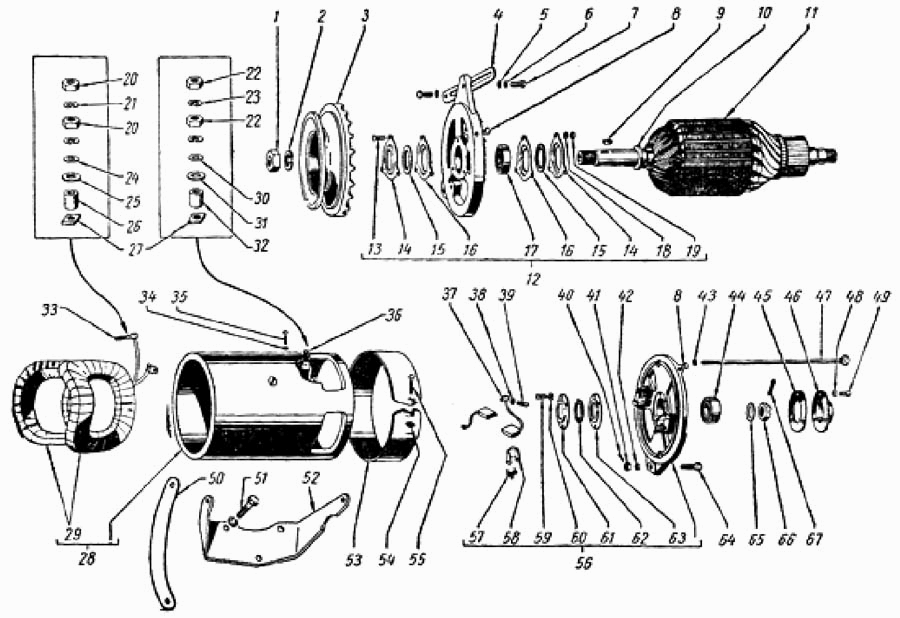 1 2 3 4 5 6 7 8 9 10 11

20
21
20
24
25
26
27

22
23
22
30
31
32

13 14 15 16 17 16 15 14 18 19
12

33 34 35 36
37 38 39 40 41 42 8 43 44 45 46 47 48 49

29
28
50 51 52 53 54 55
57 58 59 60 61 62 63 64 65 66 67
56