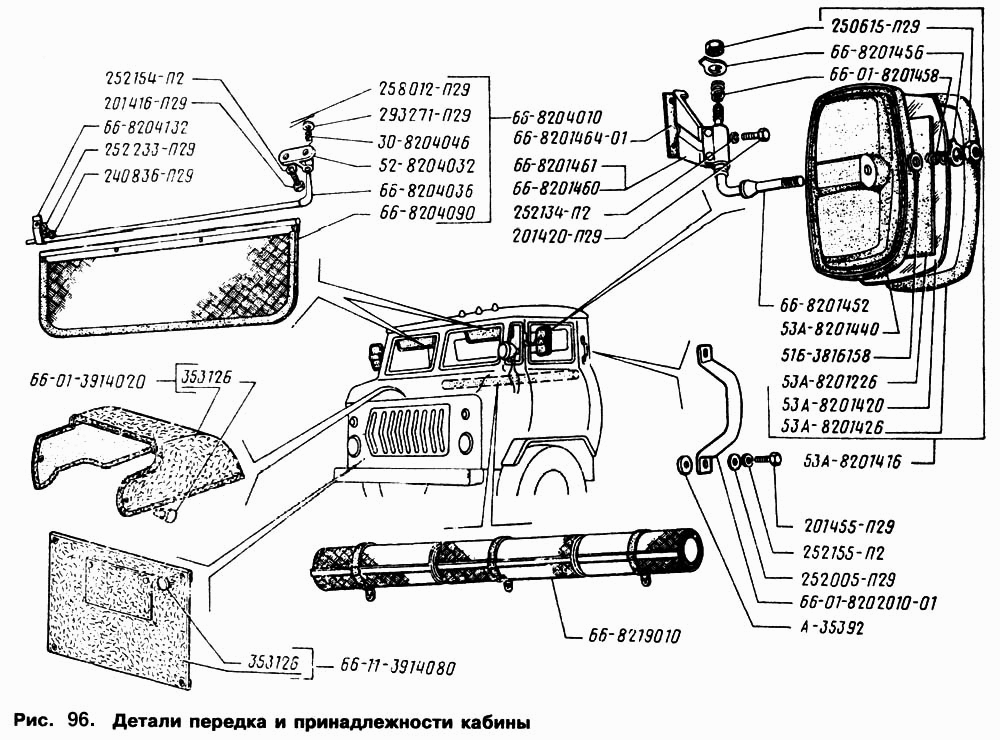 252154-П2
201416-П29
66-8204132
252233-П29
240836-П29
258012-П29
293271-П29
30-8204046
52-8204032
66-8204036
66-8204090
66-8204010
66-8201464-01
66-8201461
66-8201460
252134-П2
201420-П29
250615-П29
66-8201456
66-01-8201458
66-8201452
53А-8201440
516-3816158
53А-8201226
53А-8201420
53А-8201426
53А-8201416
66-01-3914020
353126
201455-П29
252155-П2
252005-П29
66-01-8202010-01
А-35392
66-8219010
353126
66-11-3914080

Рис. 96. Детали передка и принадлежности кабины