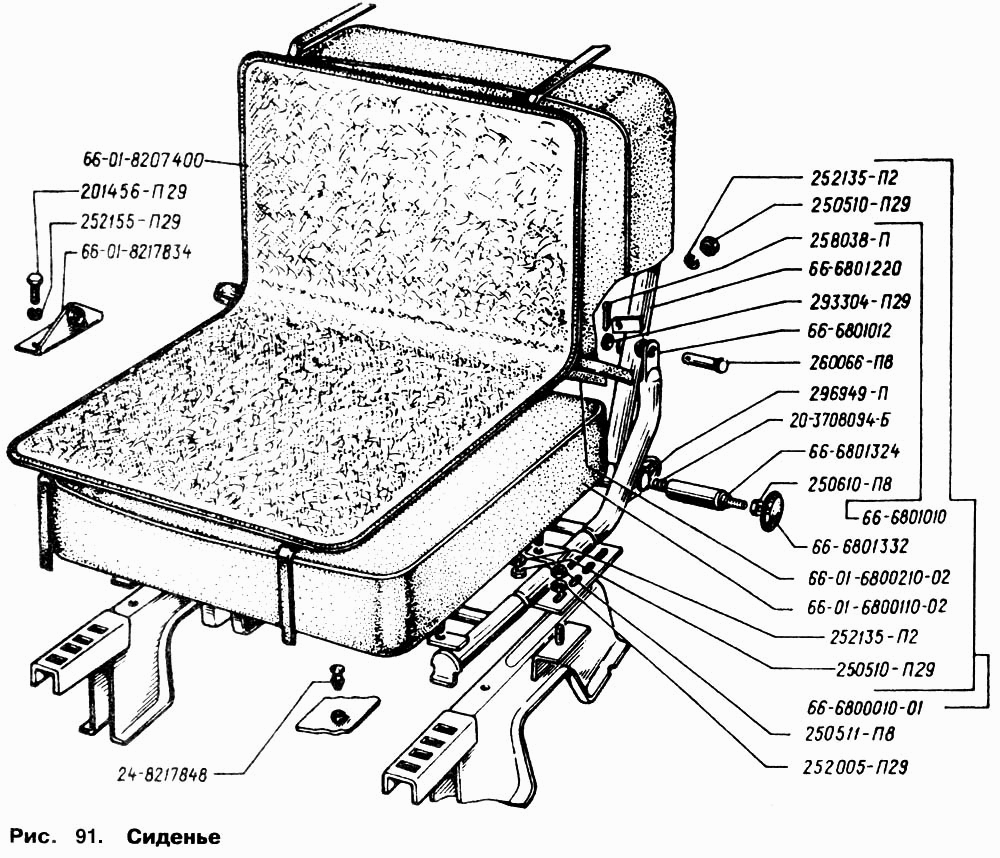 66-01-8207400
201456-П29
252155-П29
66-01-8217834
252135-П2
250510-П29
258038-П
66-6801220
293304-П29
66-6801012
260066-П8
296949-П
20-3708094-Б
66-6801324
250610-П8
66-6801010
66-6801332
66-01-6800210-02
66-01-6800110-02
252135-П2
250510-П29
66-6800010-01
250511-П8
252005-П29
24-8217848

Рис. 91. Сиденье