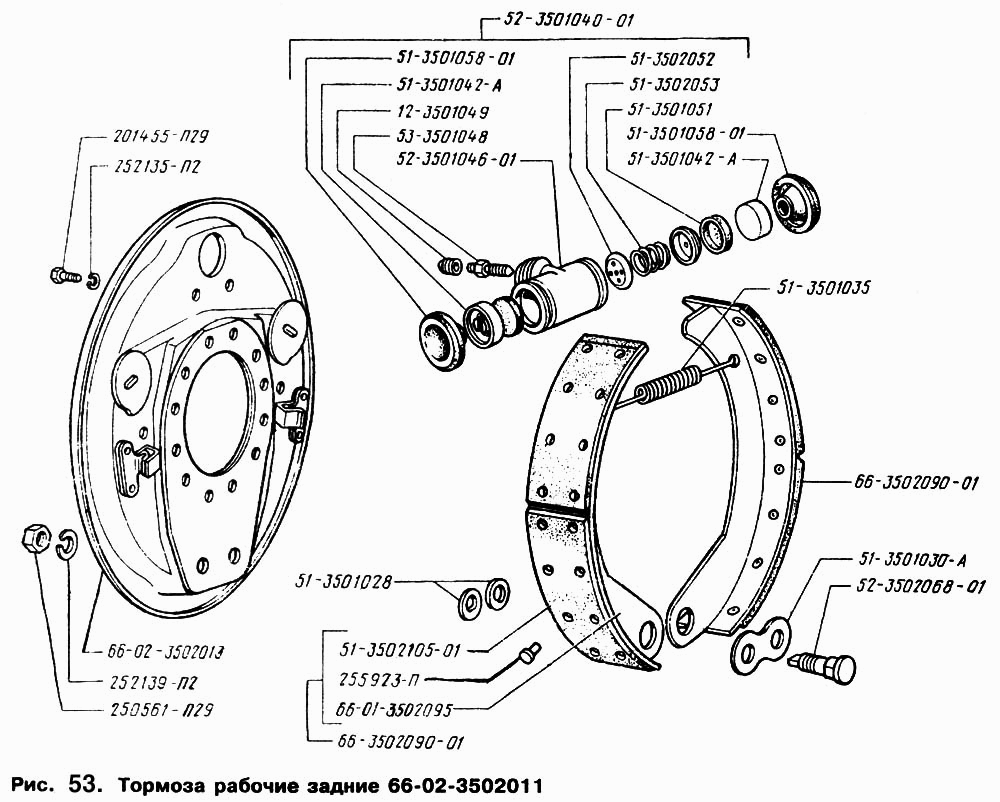 52-3501040-01
51-3501058-01
51-3501042-А
12-3501049
53-3501048
52-3501046-01
51-3502052
51-3502053
51-3501051
51-3501058-01
51-3501042-А
201455-П29
252135-П2
51-3501035
66-3502090-01
51-3501030-А
52-3502068-01
51-3501028
51-3502105-01
255923-П
66-01-3502095
66-3502090-01
66-02-3502013
252139-П2
250561-П29

Рис. 53. Тормоза рабочие задние 66-02-3502011