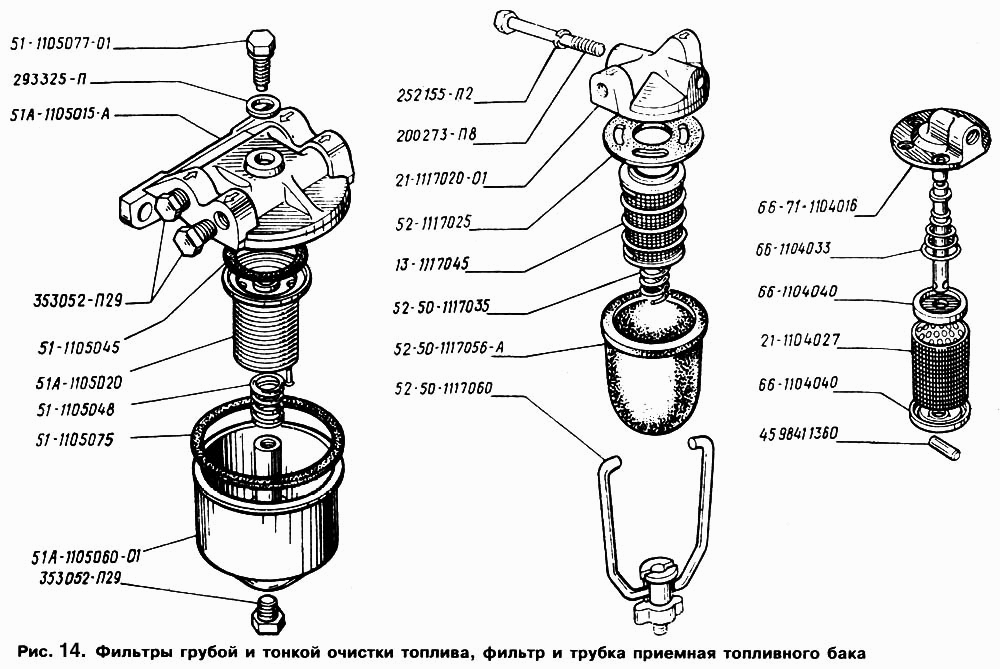 51-1105077-01
293325-П
51А-1105015-А
353052-П29
51-1105045
51А-1105020
51-1105048
51-1105075
51А-1105060-01
353052-П29

252155-П2
200273-П8
21-1117020-01
52-1117025
13-1117045
52-50-1117035
52-50-1117056-А
52-50-1117060

66-71-1104016
66-1104033
66-1104040
21-1104027
66-1104040
45 9841 1360

Рис. 14. Фильтры грубой и тонкой очистки топлива, фильтр и трубка приемная топливного бака