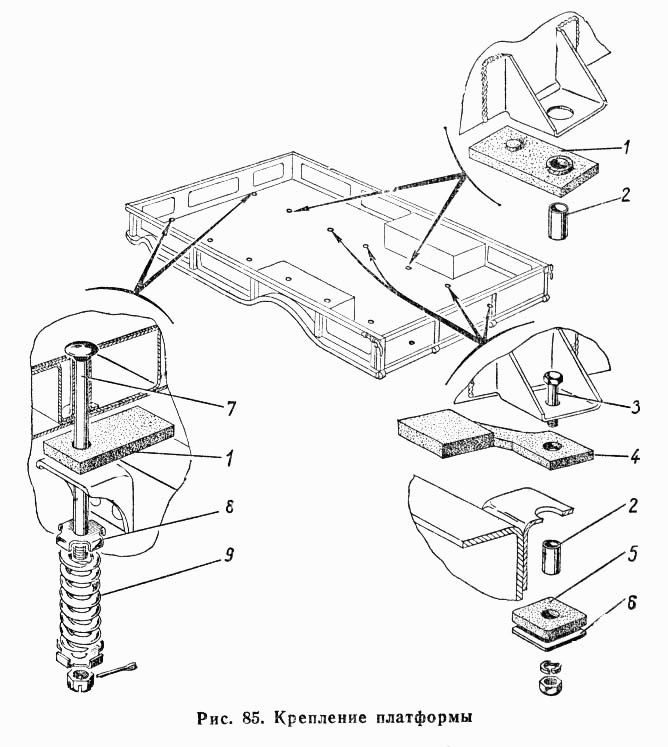 1
2
7
1
8
9
3
4
2
5
6
Рис. 85. Крепление платформы