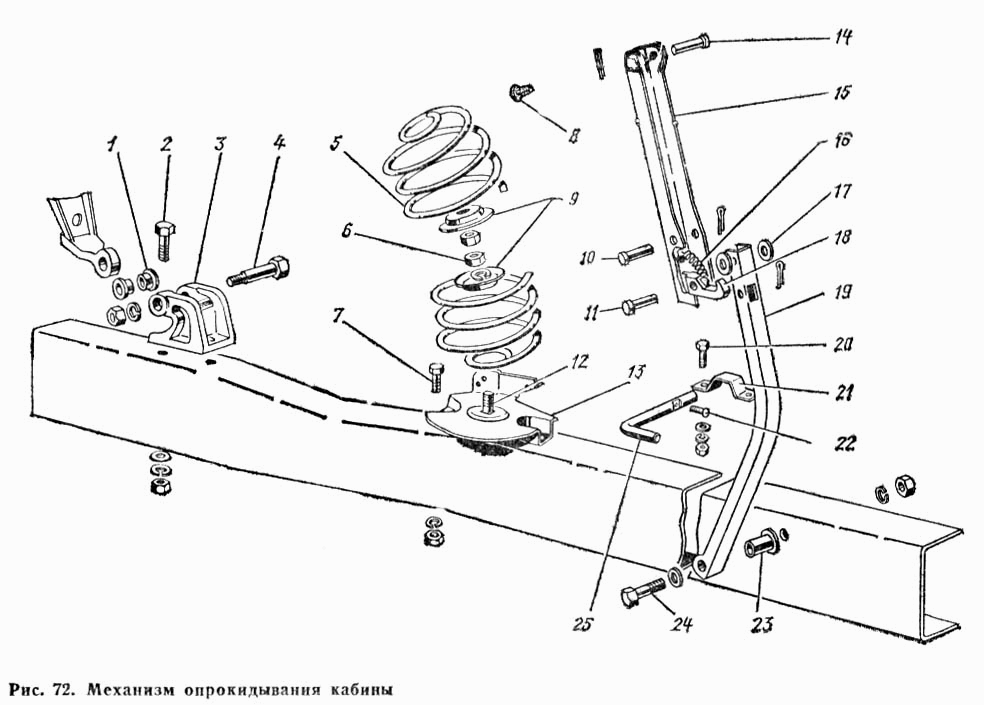 1
2
3
4
5
6
7
8
9
10
11
12
13
14
15
16
17
18
19
20
21
22
23
24
25

Рис. 72. Механизм опрокидывания кабины