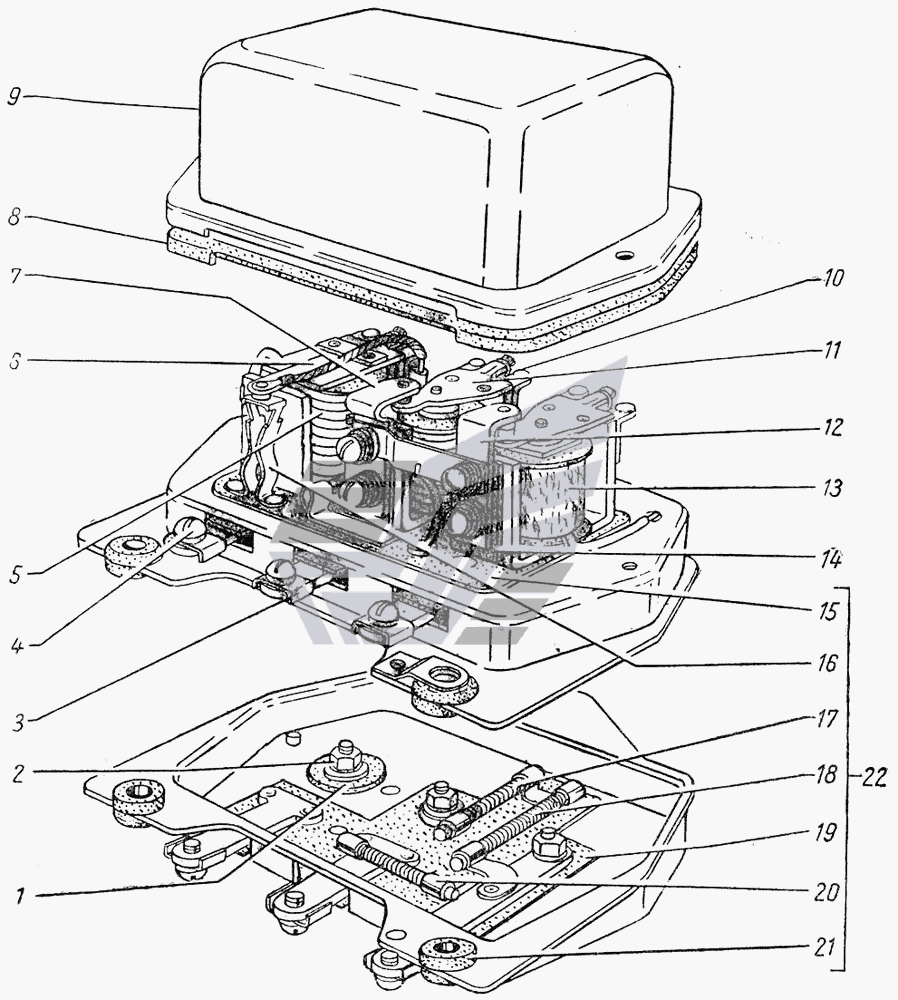 9
8
7
6
5
4
3
2
1
10
11
12
13
14
15
16
17
18
19
20
21
22