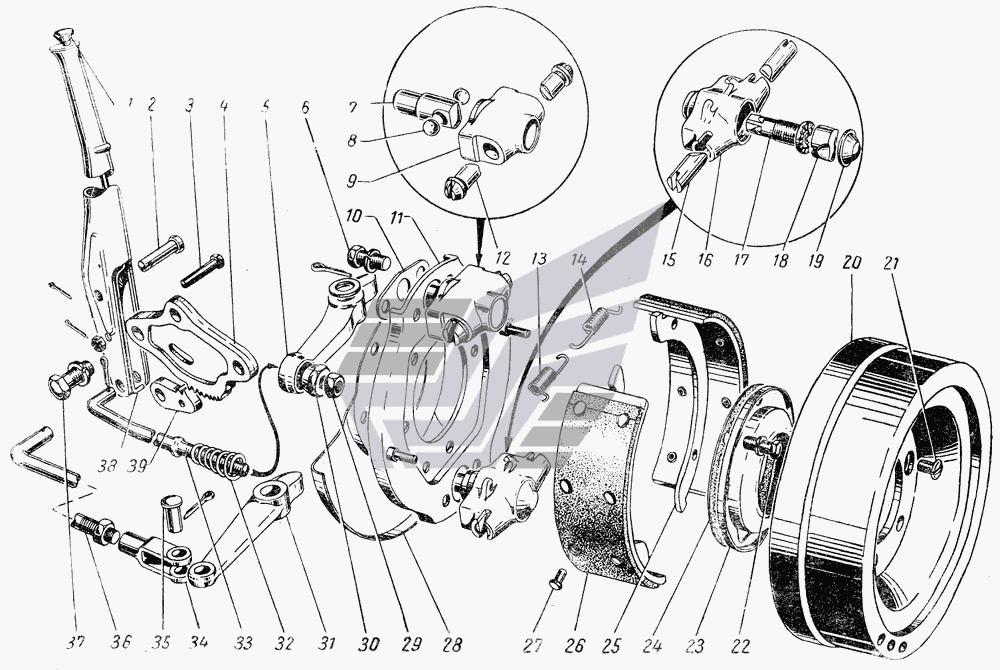 1 2 3 4 5 6 7 8 9 10 11 12 13 14 15 16 17 18 19 20 21

38 39

37 36 35 34 33 32 31 30 29 28 27 26 25 24 23 22