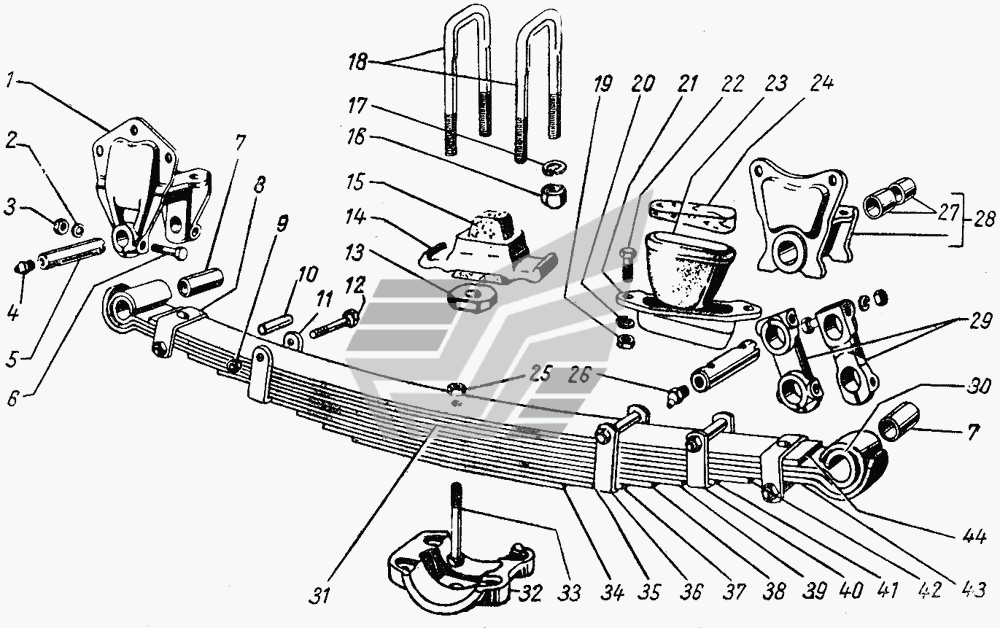 1
2
3
4
5
6
7
8
9
10
11
12
13
14
15
16
17
18
19
20
21
22
23
24
25
26
27
28
29
30
7
31
32
33
34
35
36
37
38
39
40
41
42
43
44