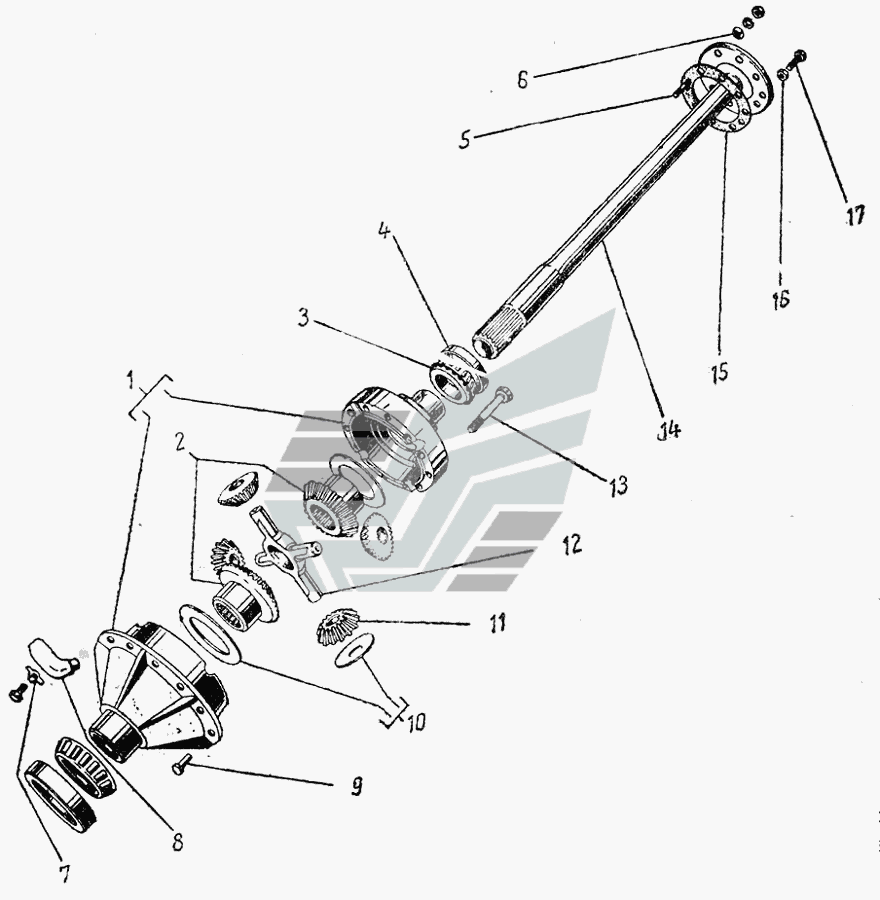 6
5
17
4
16
3
15
1
14
2
13
12
11
10
9
8
7