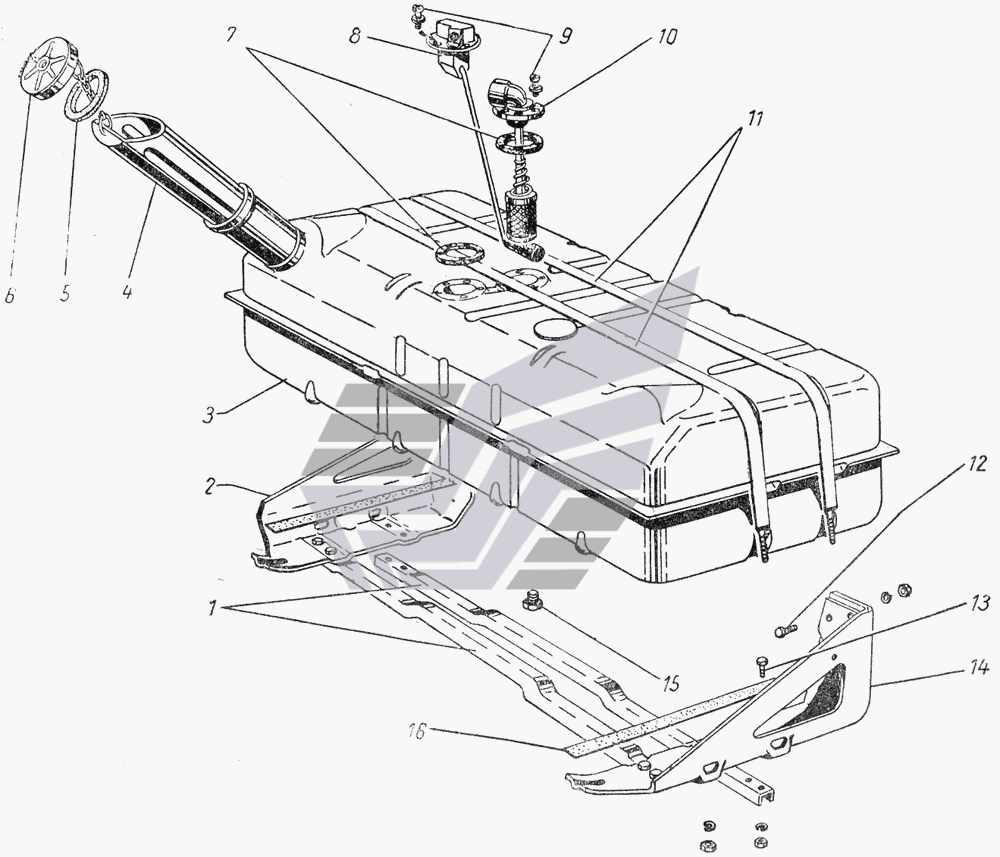 7
8
9
10
11
6
5
4
3
2
1
12
13
14
15
16