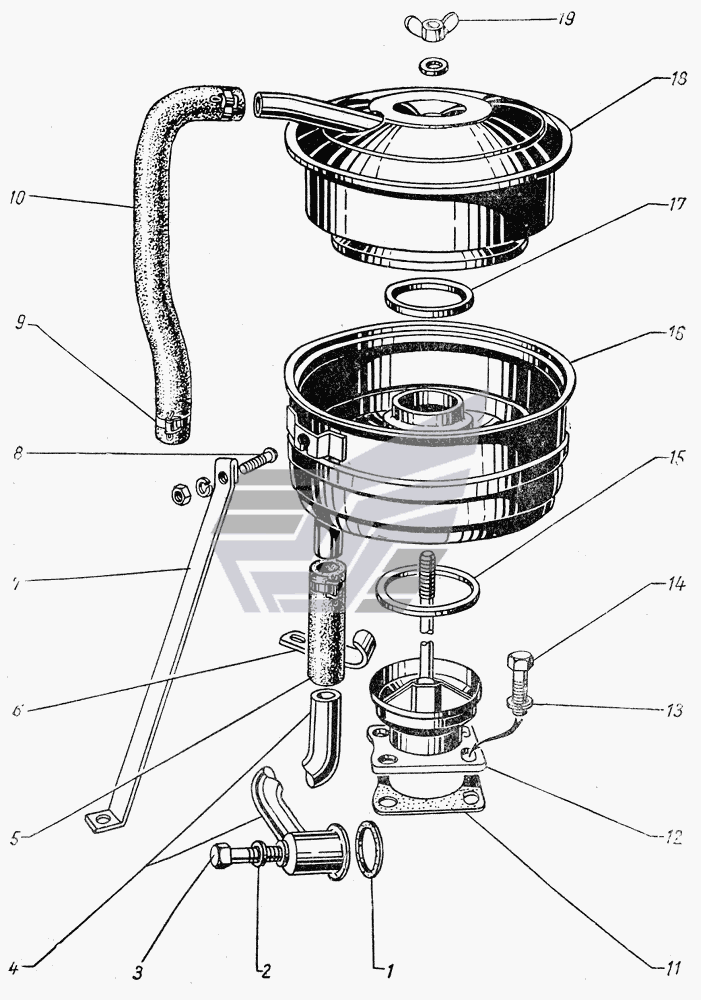 19
18
10
17
9
16
8
15
7
14
6
13
5
12
4
3
2
1
11