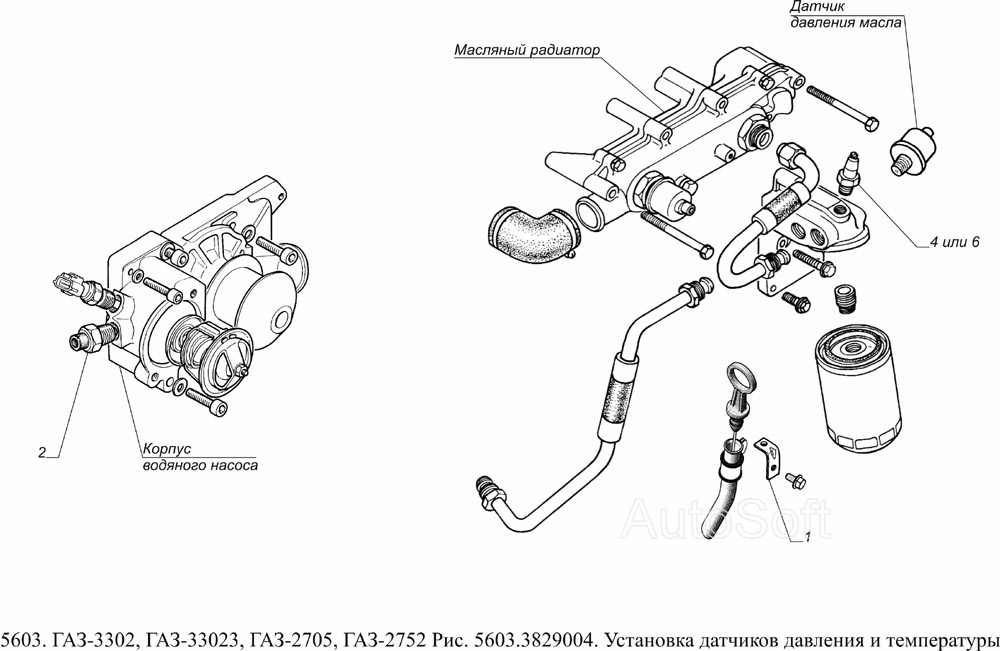 Датчик давления масла

Масляный радиатор

4 или 6

2

Корпус водяного насоса

1

AutoSoft

5603. ГАЗ-3302, ГАЗ-33023, ГАЗ-2705, ГАЗ-2752 Рис. 5603.3829004. Установка датчиков давления и температуры