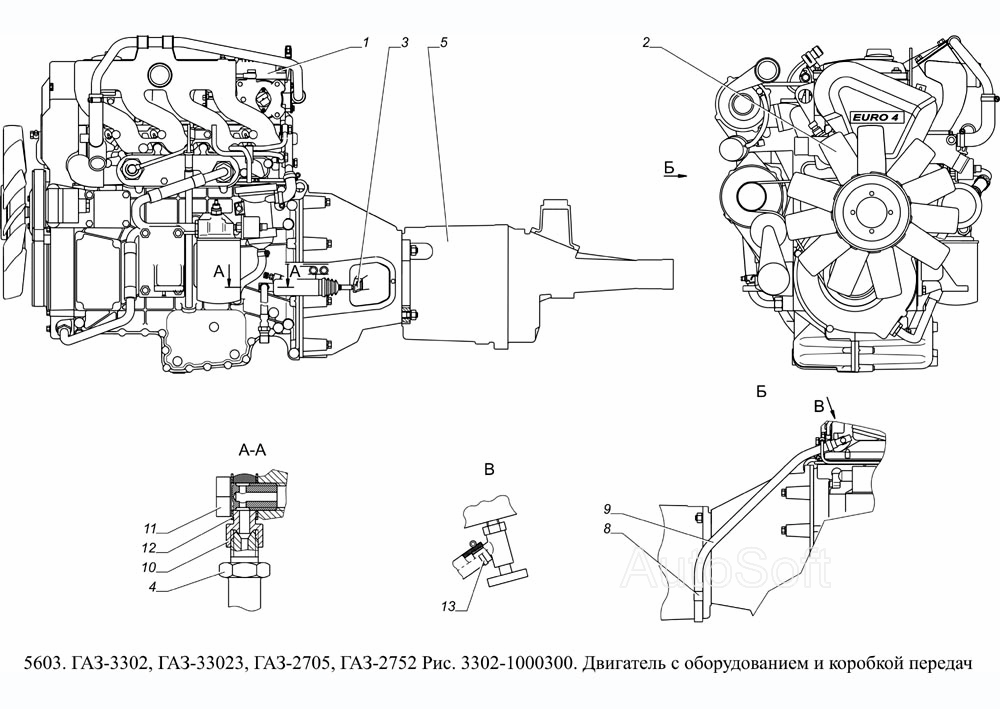 1
3
5
2
EURO 4
Б
А
А
А-А
11
12
10
4
В
13
Б
В
9
8
AutoSoft
5603. ГАЗ-3302, ГАЗ-33023, ГАЗ-2705, ГАЗ-2752 Рис. 3302-1000300. Двигатель с оборудованием и коробкой передач