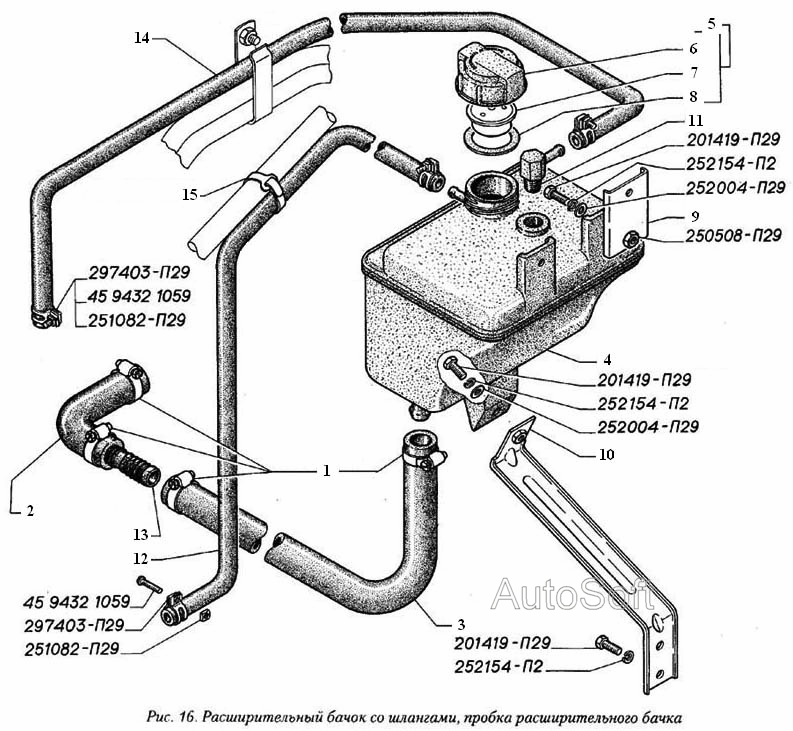 14
5
6
7
8
11
201419-П29
252154-П2
252004-П29
9
250508-П29
15
297403-П29
45 9432 1059
251082-П29
4
201419-П29
252154-П2
252004-П29
10
1
2
13
12
45 9432 1059
297403-П29
251082-П29
3
AutoSoft
201419-П29
252154-П2

Рис. 16. Расширительный бачок со шлангами, пробка расширительного бачка