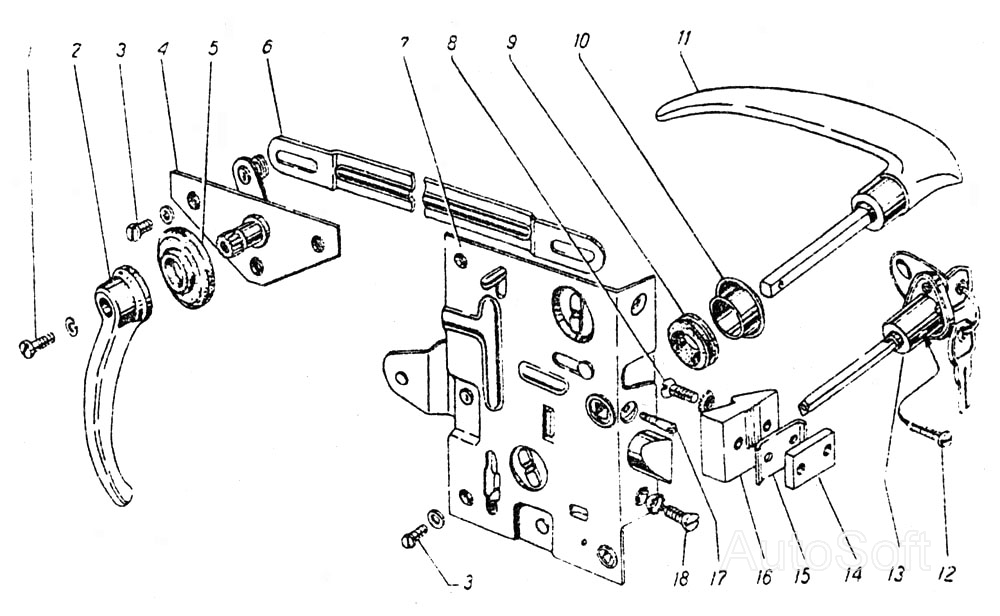 1 2 3 4 5 6 7 8 9 10 11

3 18 17 16 15 14 13 12

AutoSoft