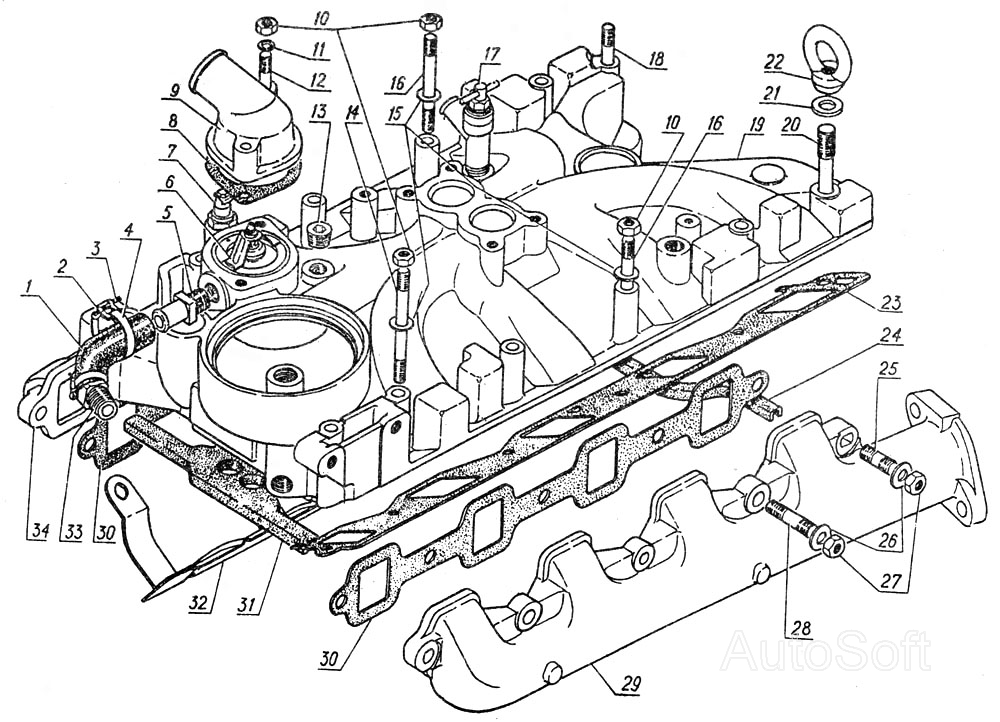 10
11
12
9
8
7
6
5
4
3
2
1
13
14
15
16
17
18
22
21
20
19
10
16
23
24
25
26
27
28
29
30
31
32
30
33
34
AutoSoft