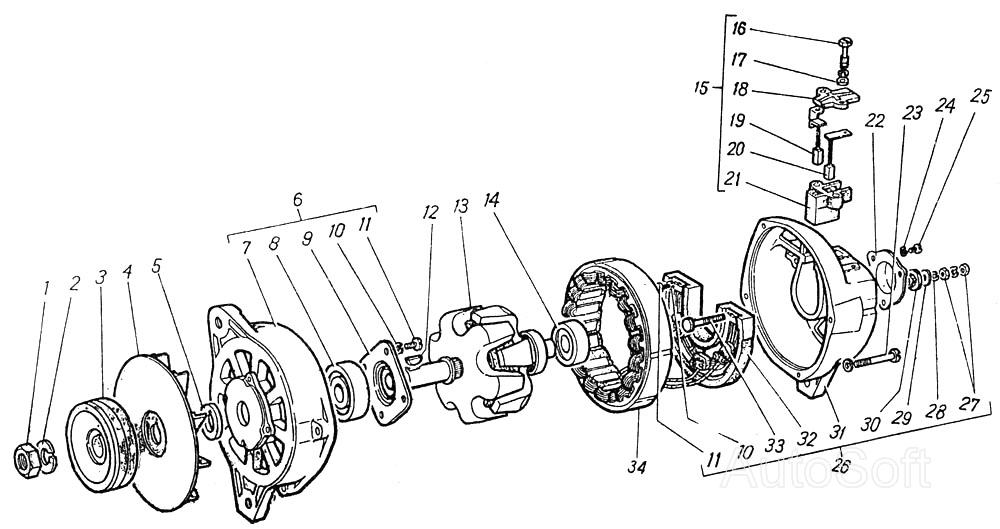 16
17
15
18
19
20
21
22
23
24
25
6
7
8
9
10
11
12
13
14
1
2
3
4
5
34
11
10
33
32
31
30
29
28
27
26
AutoSoft