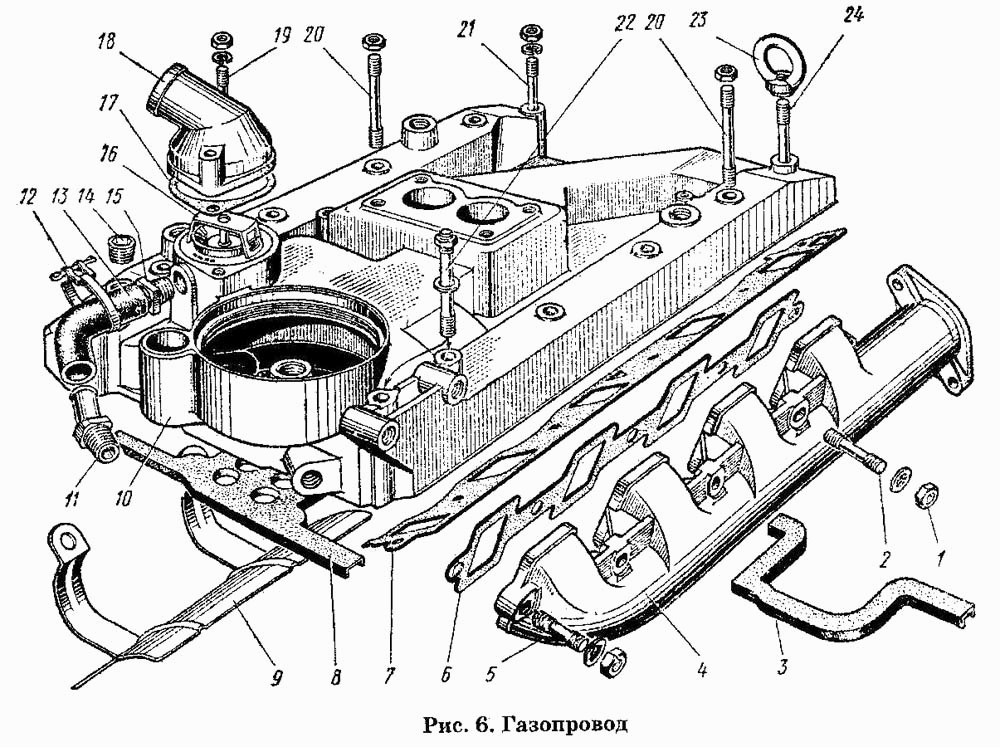 18 19 20 21 22 20 23 24
17
16
12 13 14 15
11 10 9 8 7 6 5 4 3 2 1

Рис. 6. Газопровод