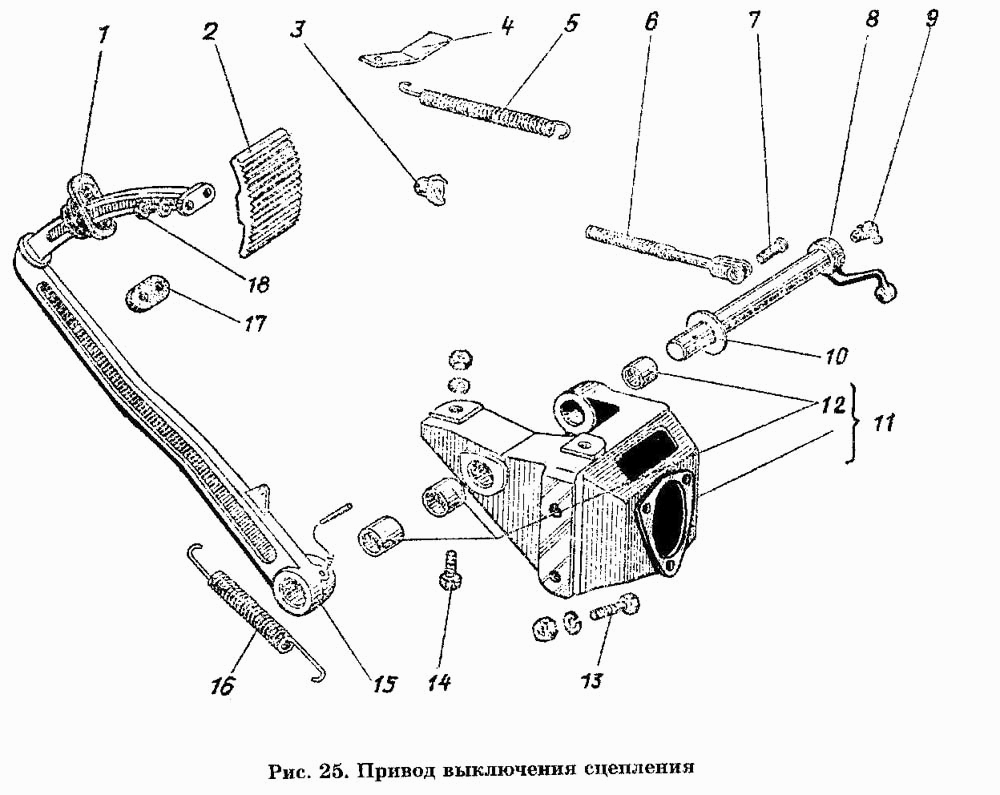 1 2 3 4 5 6 7 8 9

18

17

10

12 11

16 15 14 13

Рис. 25. Привод выключения сцепления