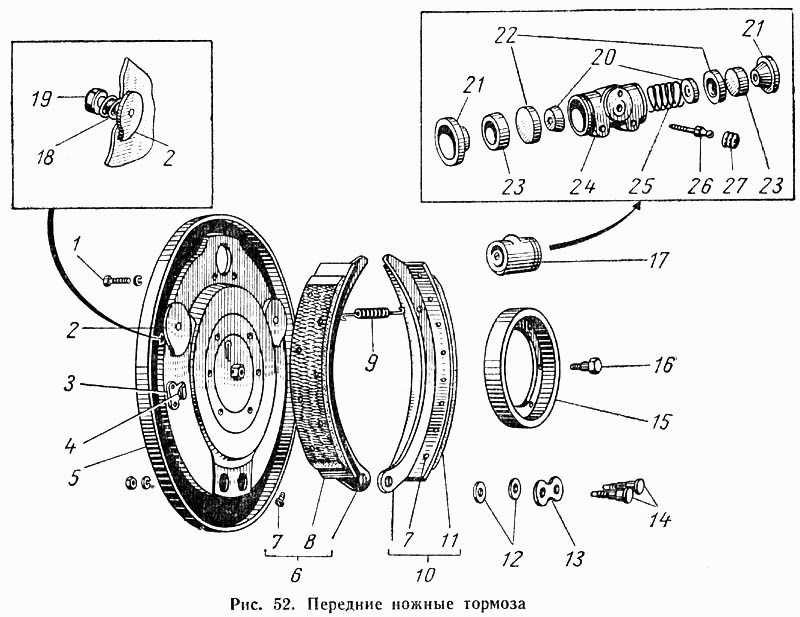 19
18
2

22
21
20
21
23
24
25
26
27
23

1
17
2
9
16
3
15
4
5
7
8
7
11
12
13
14
6
10

Рис. 52. Передние ножные тормоза