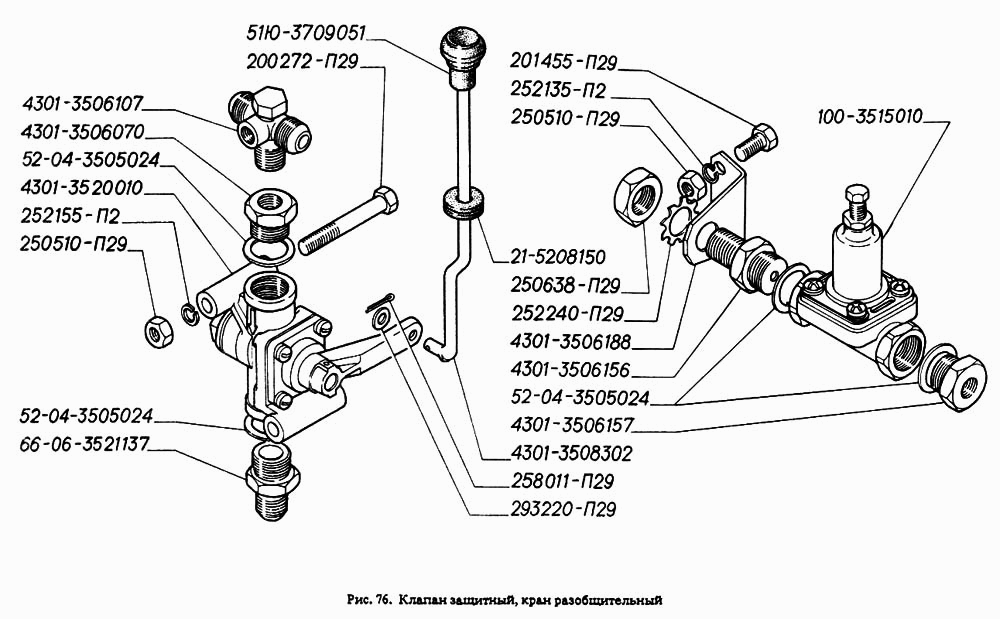 51Ю-3709051
200272-П29
4301-3506107
4301-3506070
52-04-3505024
4301-3520010
252155-П2
250510-П29
52-04-3505024
66-06-3521137
201455-П29
252135-П2
250510-П29
100-3515010
21-5208150
250638-П29
252240-П29
4301-3506188
4301-3506156
52-04-3505024
4301-3506157
4301-3508302
258011-П29
293220-П29

Рис. 76. Клапан защитный, кран разобщительный