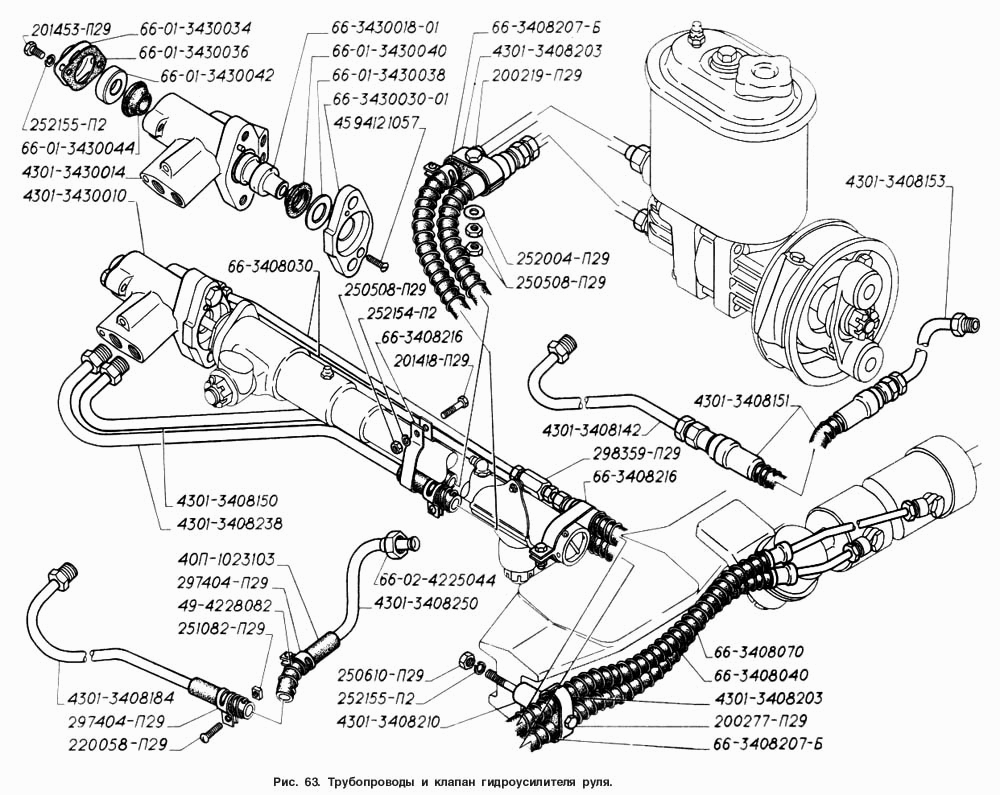 201453-П29
66-01-3430034
66-01-3430036
66-01-3430042
252155-П2
66-01-3430044
4301-3430014
4301-3430010
66-3430018-01
66-01-3430040
66-01-3430038
66-3430030-01
4594121057
66-3408207-Б
4301-3408203
200219-П29
252004-П29
250508-П29
4301-3408153
66-3408030
250508-П29
252154-П2
66-3408216
201418-П29
4301-3408142
4301-3408151
298359-П29
66-3408216
4301-3408150
4301-3408238
40П-1023103
297404-П29
49-4228082
251082-П29
66-02-4225044
4301-3408250
4301-3408184
297404-П29
220058-П29
250610-П29
252155-П2
4301-3408210
66-3408070
66-3408040
4301-3408203
200277-П29
66-3408207-Б

Рис. 63. Трубопроводы и клапан гидроусилителя руля.