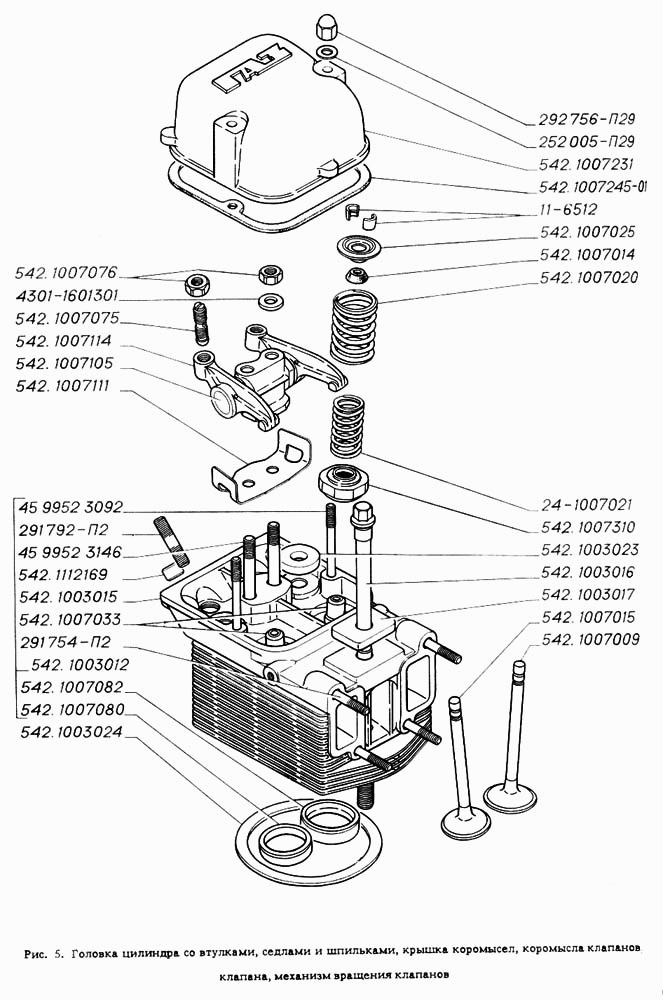 ГАЗ

292756-П29
252005-П29
542.1007231
542.1007245-01
11-6512
542.1007025
542.1007014
542.1007020

542.1007076
4301-1601301
542.1007075
542.1007114
542.1007105
542.1007111

24-1007021
542.1007310
542.1003023
542.1003016
542.1003017
542.1007015
542.1007009

45 9952 3092
291792-П2
45 9952 3146
542.1112169
542.1003015
542.1007033
291754-П2
542.1003012
542.1007082
542.1007080
542.1003024

Рис. 5. Головка цилиндра со втулками, седлами и шпильками, крышка коромысел, коромысла клапанов клапана, механизм вращения клапанов