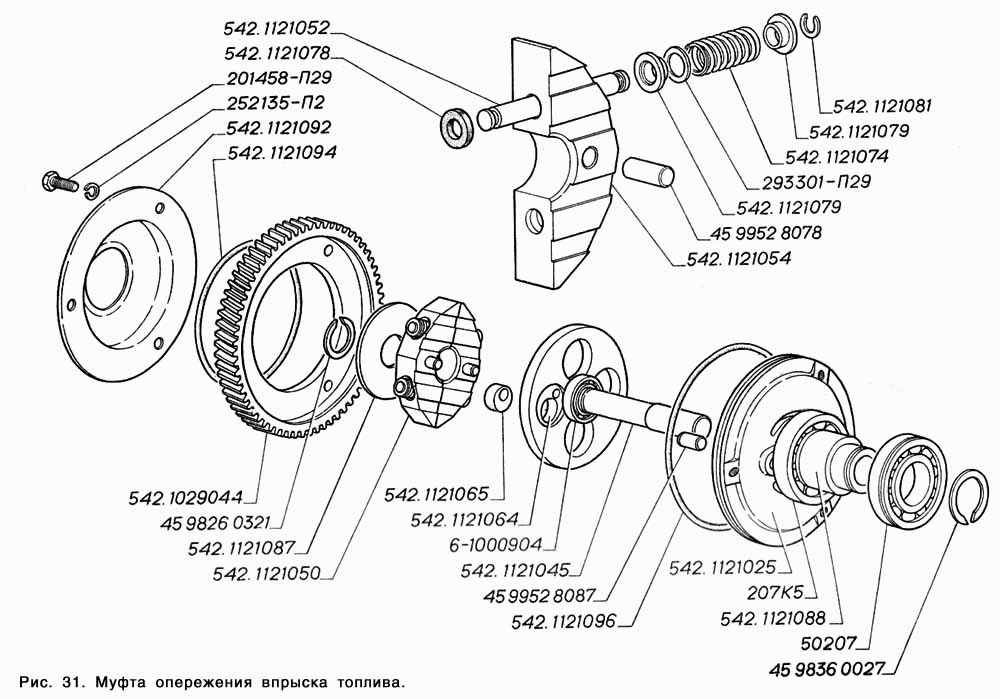 542.1121052
542.1121078
201458-П29
252135-П2
542.1121092
542.1121094

542.1121081
542.1121079
542.1121074
293301-П29
542.1121079
45 9952 8078
542.1121054

542.1029044
45 9826 0321
542.1121087
542.1121050

542.1121065
542.1121064
6-1000904
542.1121045
45 9952 8087
542.1121096

542.1121025
207К5
542.1121088
50207
45 9836 0027

Рис. 31. Муфта опережения впрыска топлива.