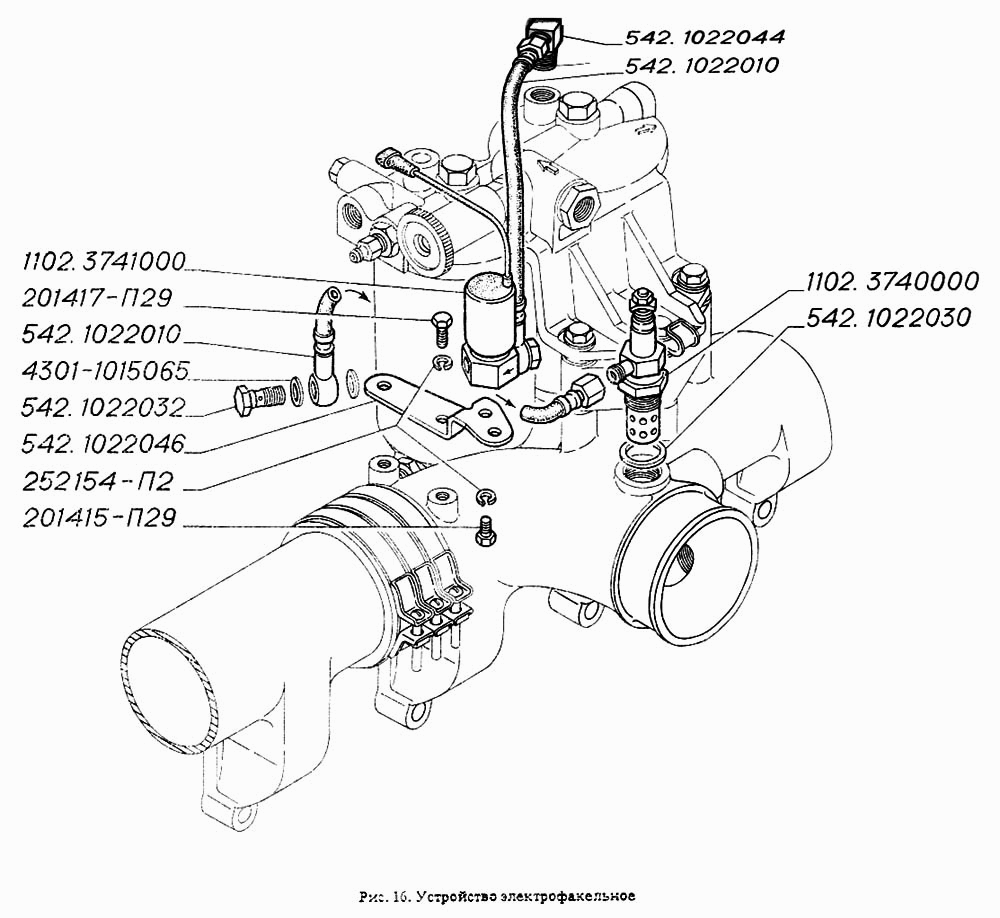 542. 1022044
542. 1022010
1102. 3741000
201417-П29
542. 1022010
4301-1015065
542. 1022032
542. 1022046
252154-П2
201415-П29
1102. 3740000
542. 1022030

Рис. 16. Устройство электрофакельное