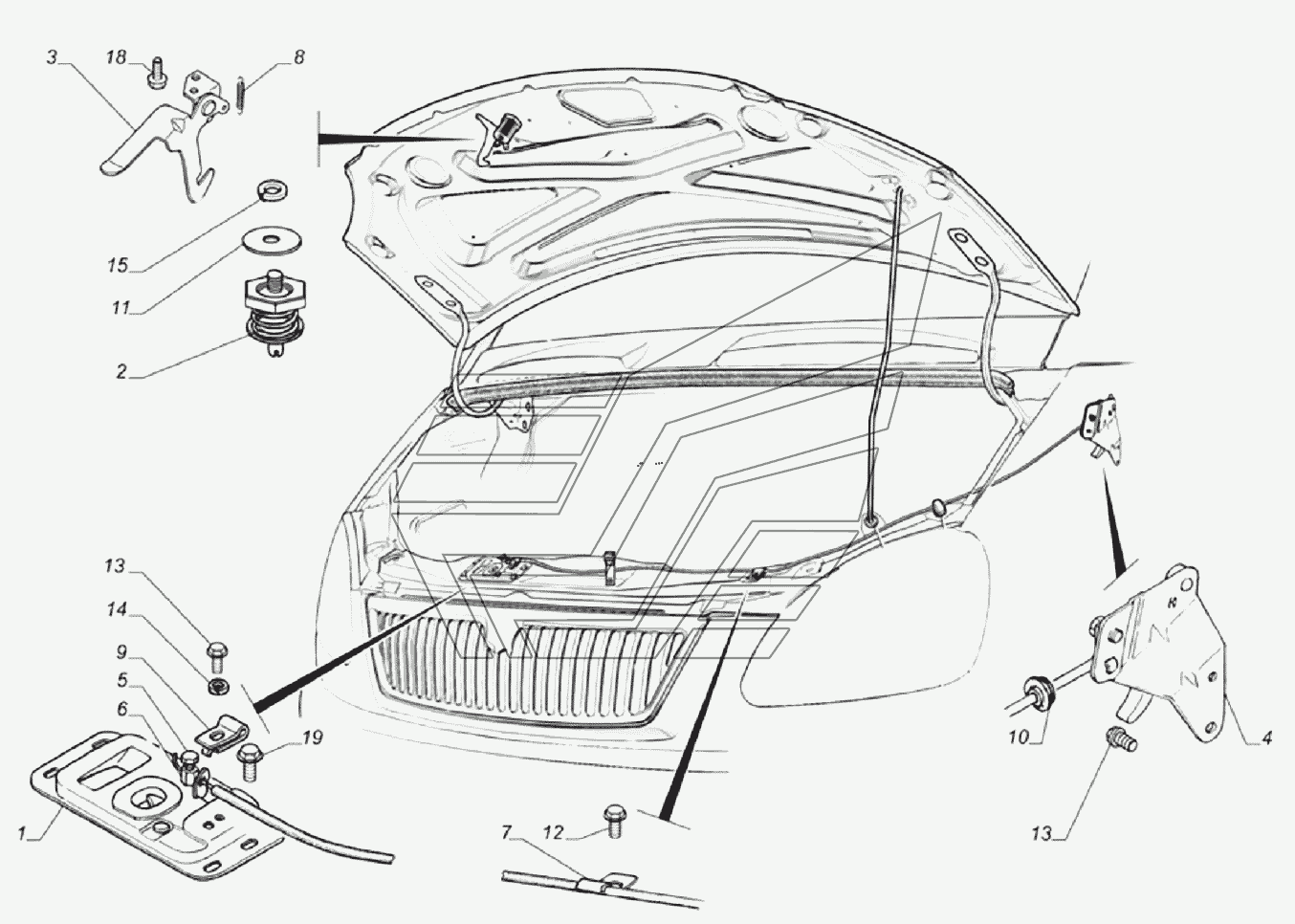 3
18
8
15
11
2
13
14
9
5
6
19
1
12
7
10
4
13