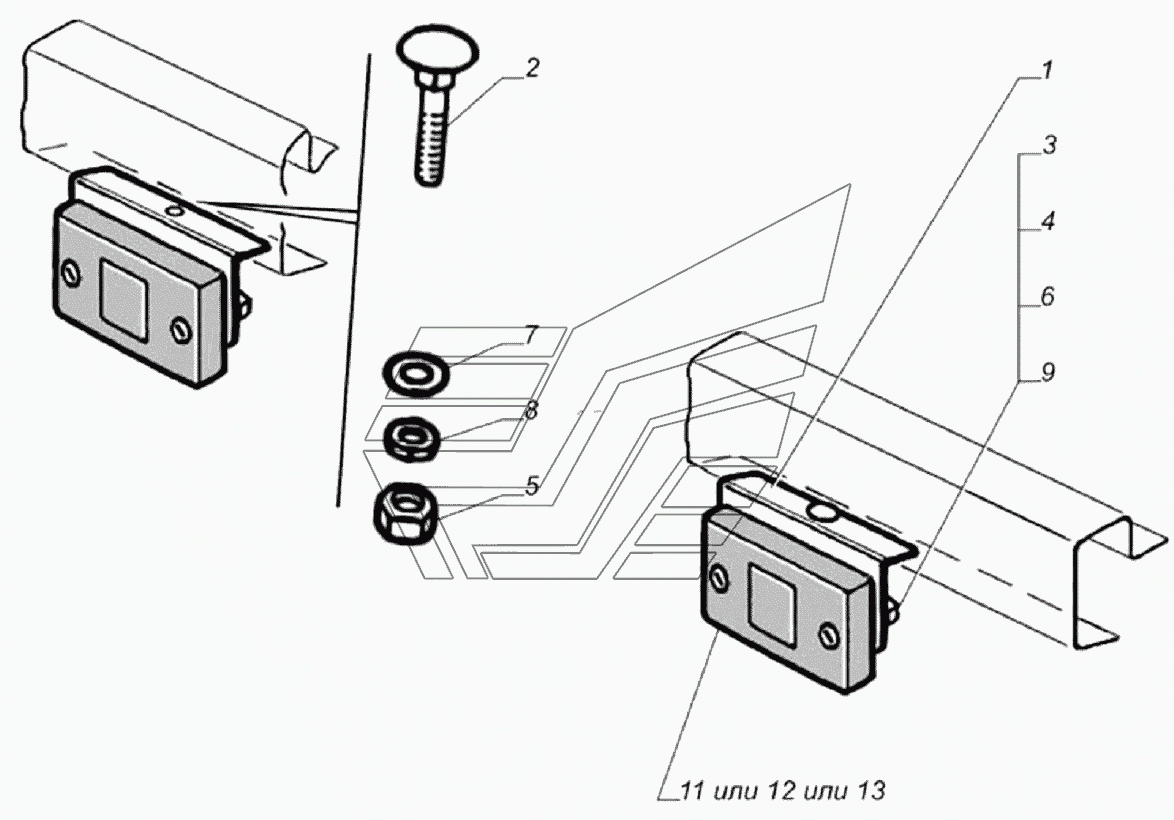 2
1
3
4
6
9
7
8
5
11 или 12 или 13