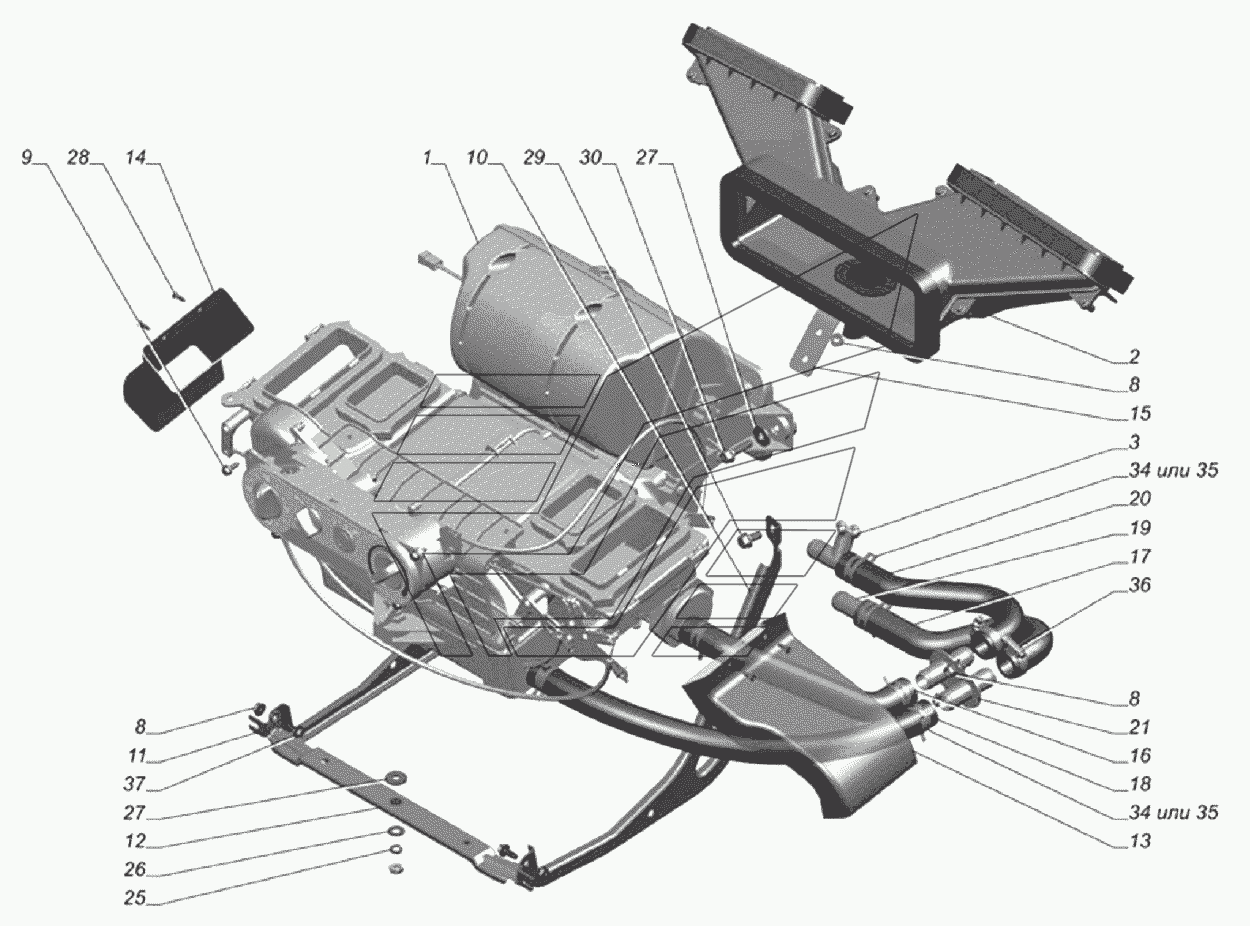 9
28
14
1
10
29
30
27
2
8
15
3
34 или 35
20
19
17
36
8
21
16
18
34 или 35
13
8
11
37
27
12
26
25